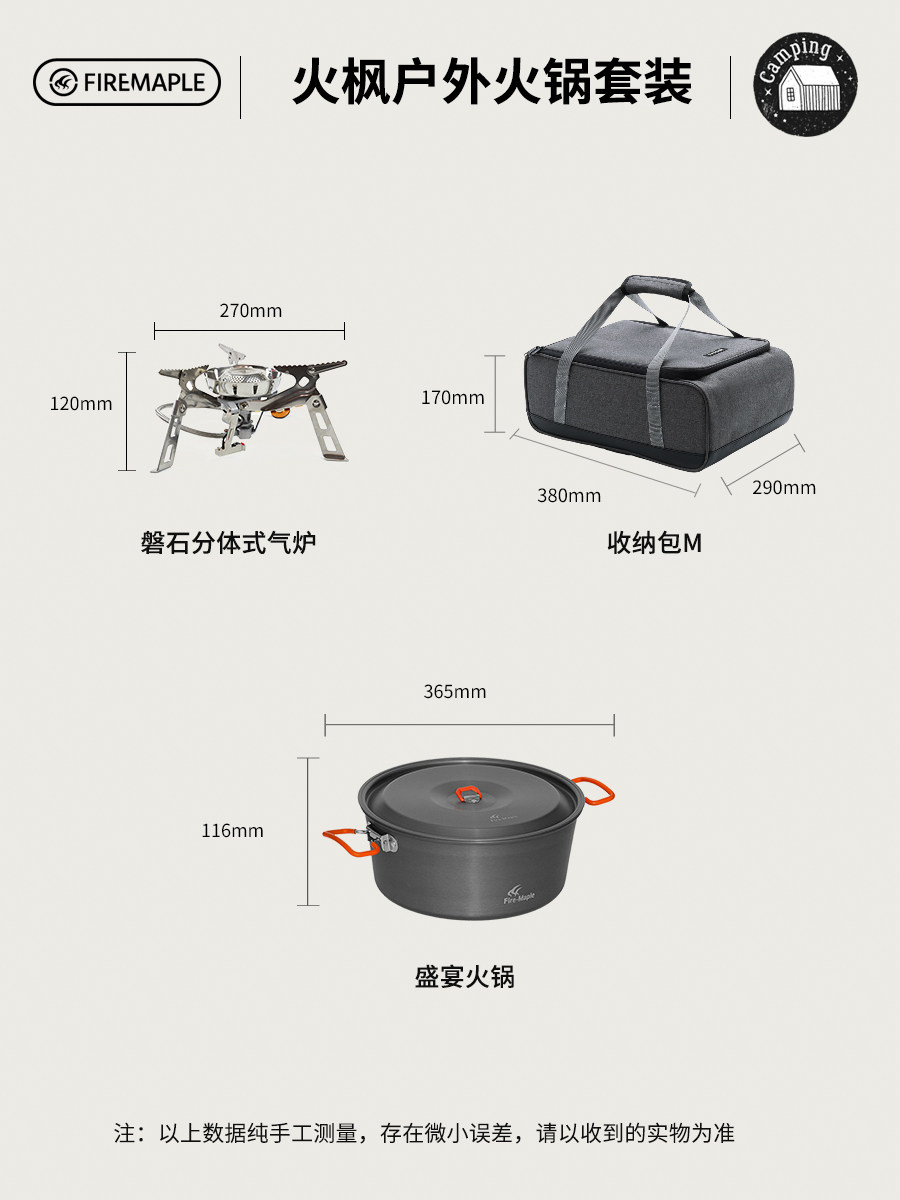 FIREMAPLE

火枫户外火锅套装

Camping

270mm

120mm

磐石分体式气炉

170mm

380mm

290mm

收纳包M

365mm

116mm

Fire-Maple

盛宴火锅

注：以上数据纯手工测量，存在微小误差，请以收到的实物为准