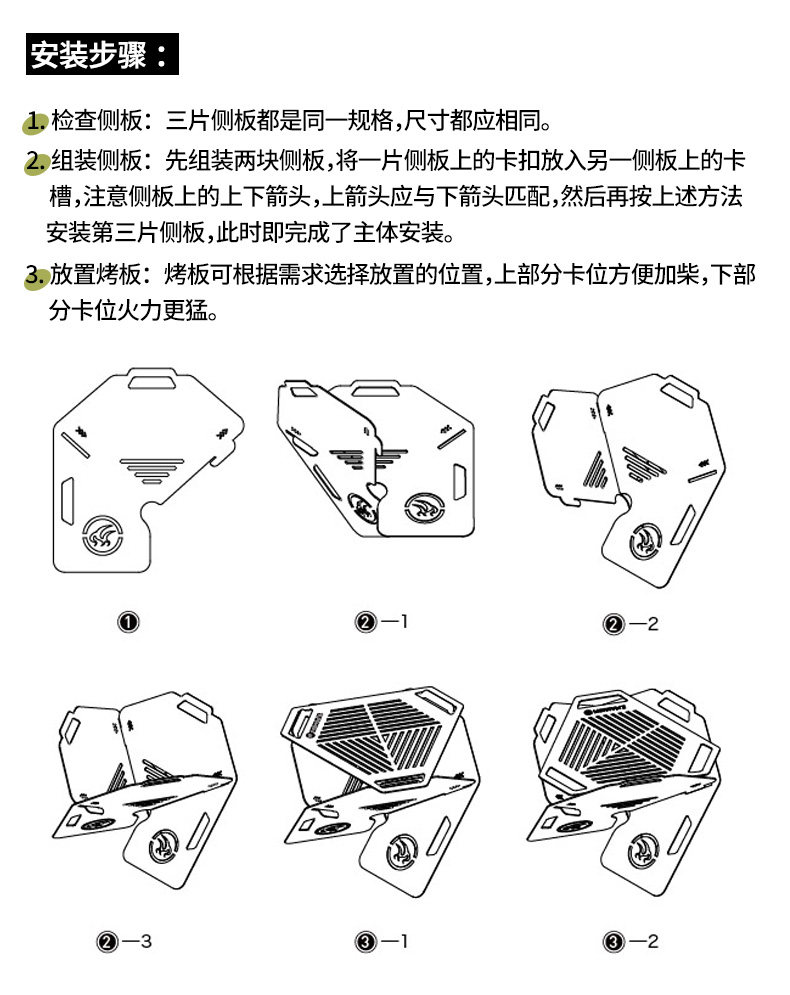 安装步骤：

1. 检查侧板：三片侧板都是同一规格，尺寸都应相同。

2. 组装侧板：先组装两块侧板，将一片侧板上的卡扣放入另一侧板上的卡槽，注意侧板上的上下箭头，上箭头应与下箭头匹配，然后再按上述方法安装第三片侧板，此时即完成了主体安装。

3. 放置烤板：烤板可根据需求选择放置的位置，上部分卡位方便加柴，下部分卡位火力更猛。

❶

❷—1

❷—2

❷—3

❸—1

❸—2