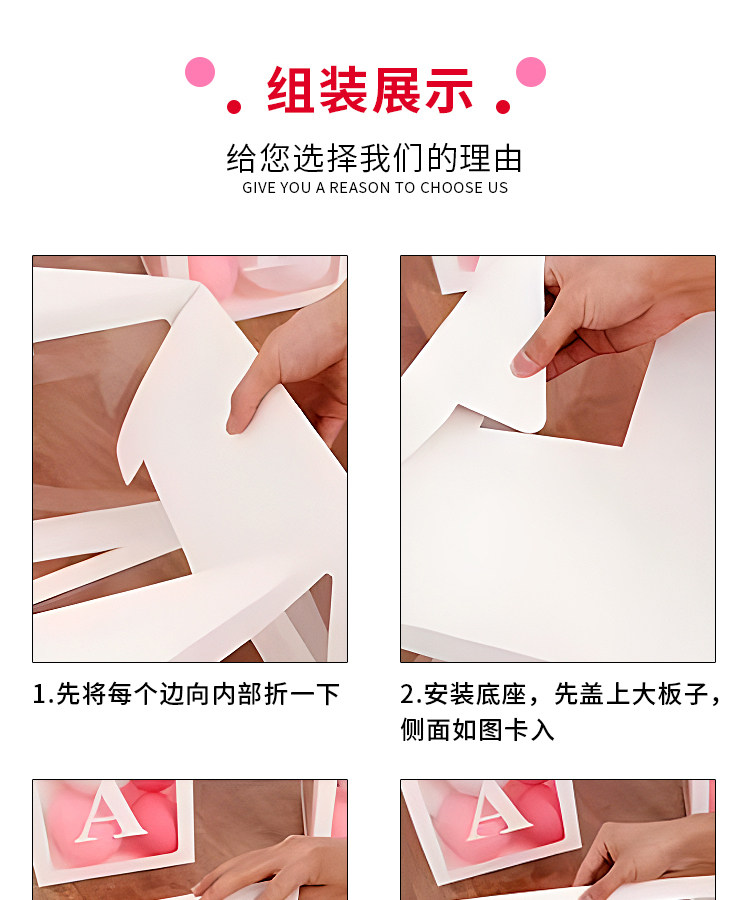 组装展示

给您选择我们的理由
GIVE YOU A REASON TO CHOOSE US

1.先将每个边向内部折一下

2.安装底座，先盖上大板子，侧面如图卡入

A

A