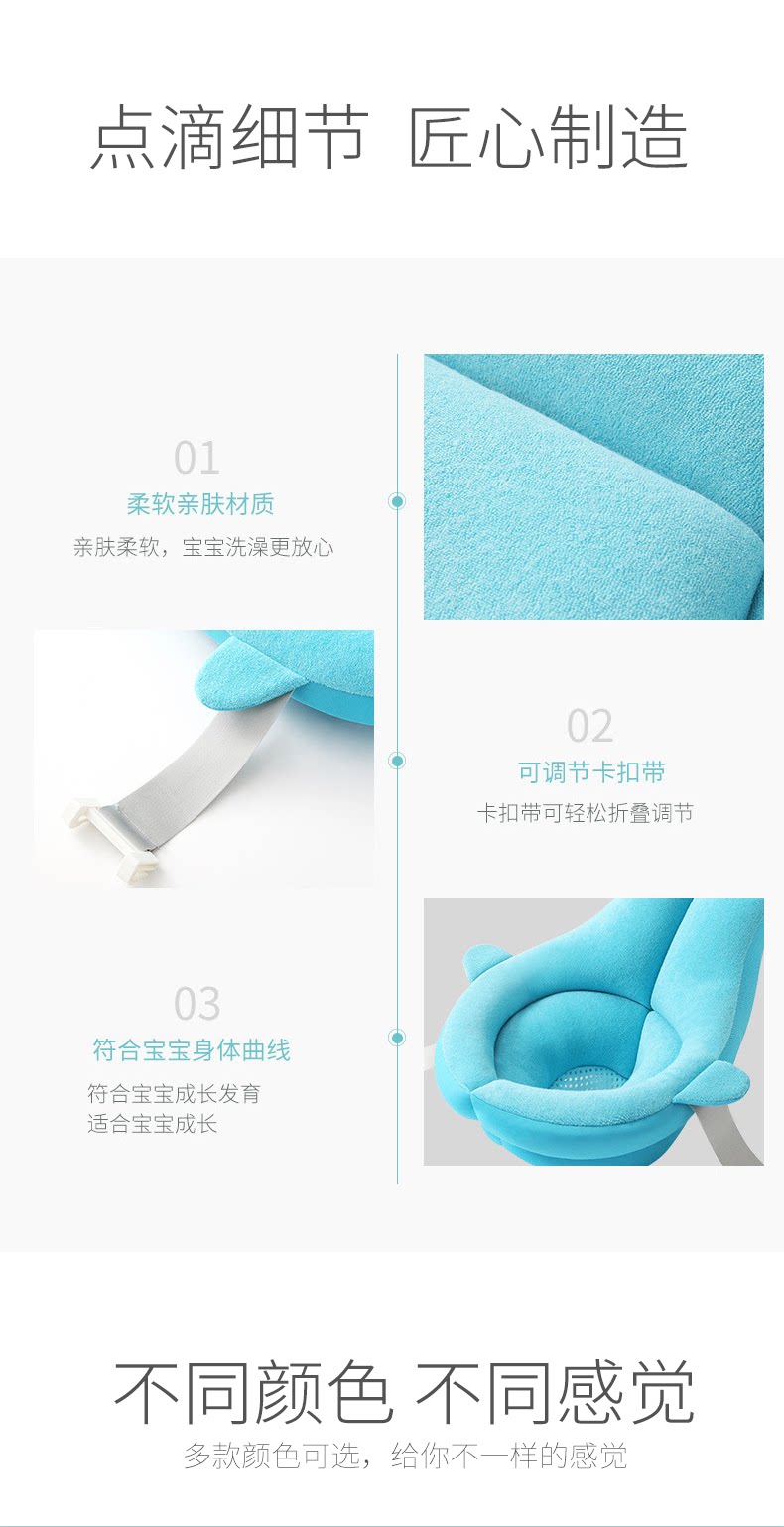 点滴细节 匠心制造

01
柔软亲肤材质
亲肤柔软，宝宝洗澡更放心

02
可调节卡扣带
卡扣带可轻松折叠调节

03
符合宝宝身体曲线
符合宝宝成长发育
适合宝宝成长

不同颜色 不同感觉
多款颜色可选，给你不一样的感觉