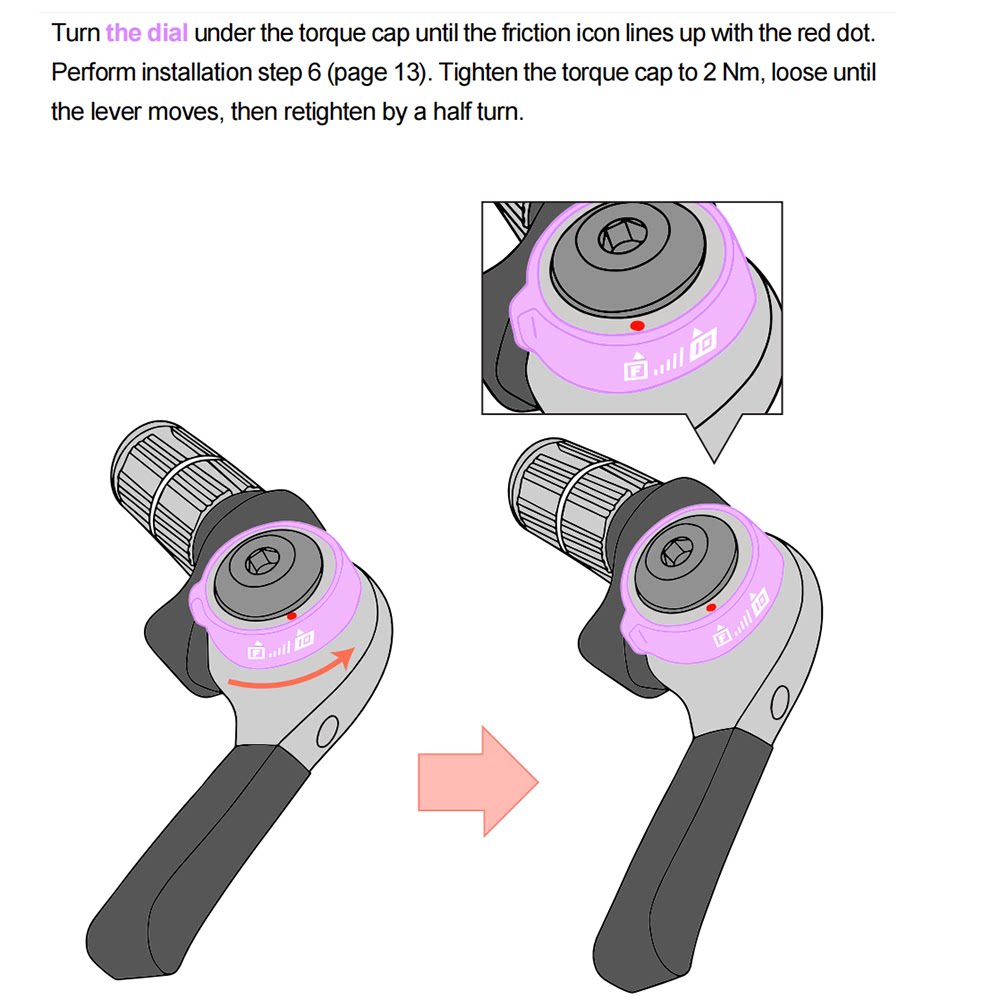 Turn the dial under the torque cap until the friction icon lines up with the red dot. Perform installation step 6 (page 13). Tighten the torque cap to 2 Nm, loose until the lever moves, then retighten by a half turn.

F 10

F 10

F 10