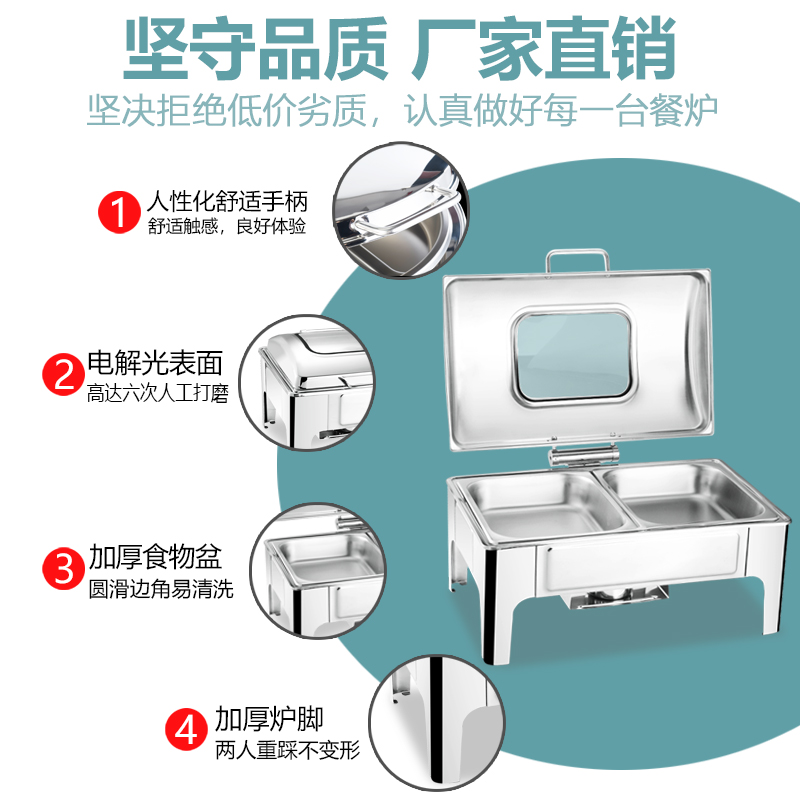 坚守品质 厂家直销
坚决拒绝低价劣质，认真做好每一台餐炉

1 人性化舒适手柄
舒适触感，良好体验

2 电解光表面
高达六次人工打磨

3 加厚食物盆
圆滑边角易清洗

4 加厚炉脚
两人重踩不变形