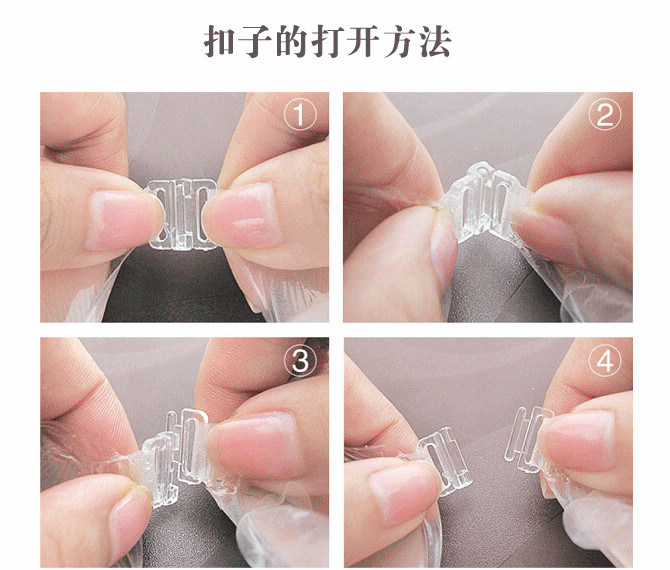 扣子的打开方法

①

②

③

④