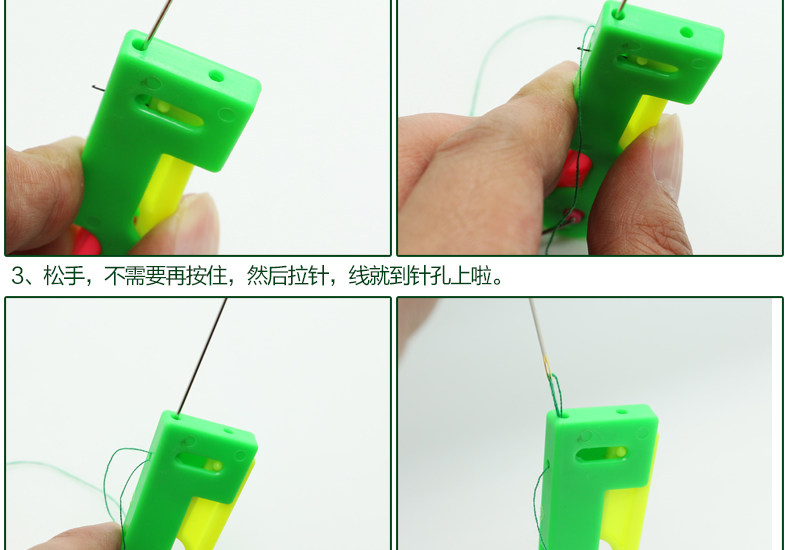 3、松手，不需要再按住，然后拉针，线就到针孔上啦。