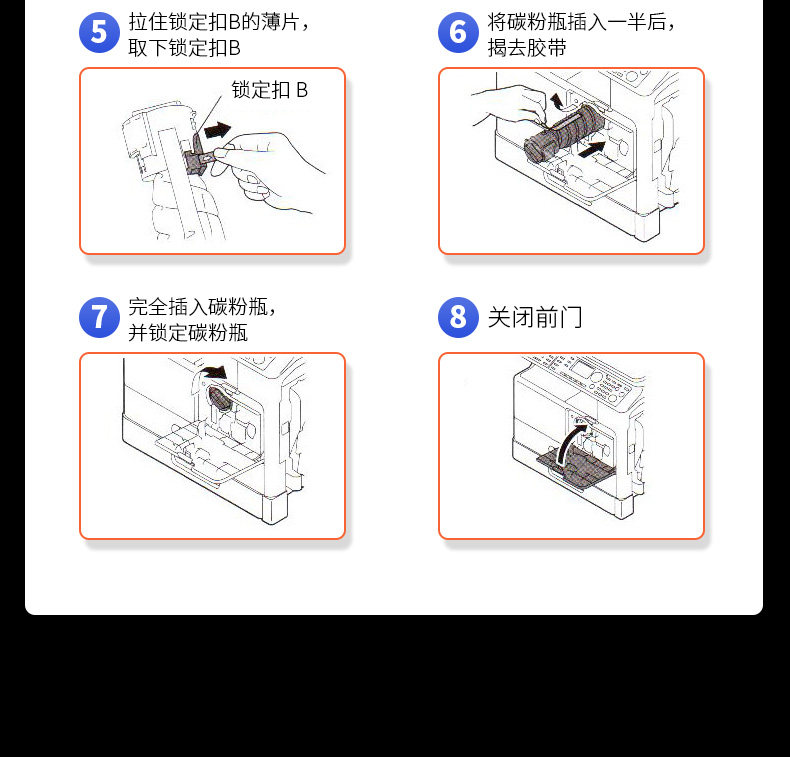 5 拉住锁定扣B的薄片，取下锁定扣B

锁定扣 B

6 将碳粉瓶插入一半后，揭去胶带

7 完全插入碳粉瓶，并锁定碳粉瓶

8 关闭前门