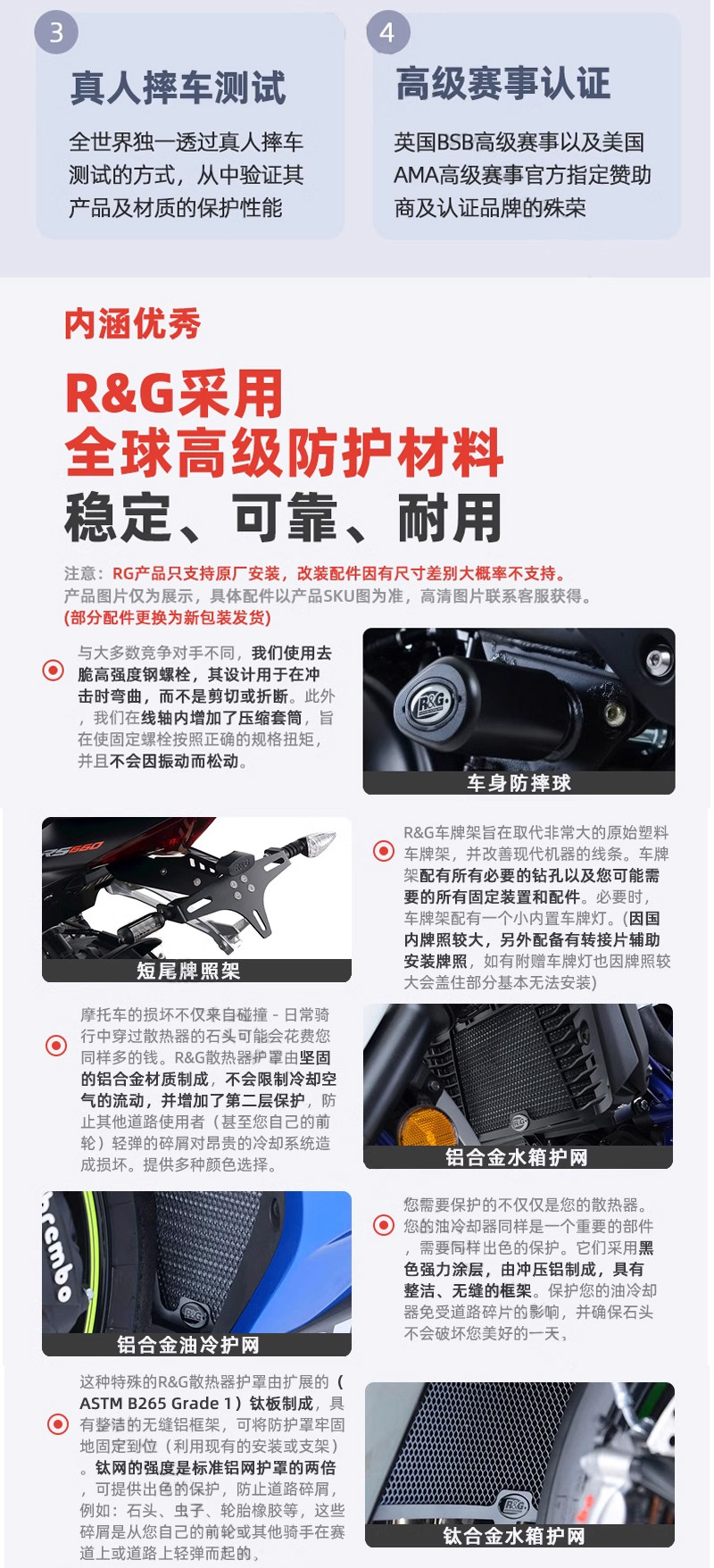 3

真人摔车测试

全世界独一透过真人摔车测试的方式，从中验证其产品及材质的保护性能

4

高级赛事认证

英国BSB高级赛事以及美国AMA高级赛事官方指定赞助商及认证品牌的殊荣

内涵优秀

R&G采用
全球高级防护材料
稳定、可靠、耐用

注意：RG产品只支持原厂安装，改装配件因有尺寸差别大概率不支持。
产品图片仅为展示，具体配件以产品SKU图为准，高清图片联系客服获得。
(部分配件更换为新包装发货)

与大多数竞争对手不同，我们使用去脆高强度钢螺栓，其设计用于在冲击时弯曲，而不是剪切或折断。此外，我们在线轴内增加了压缩套筒，旨在使固定螺栓按照正确的规格扭矩，并且不会因振动而松动。

R&G

车身防摔球

RS660

短尾牌照架

R&G车牌架旨在取代非常大的原始塑料车牌架，并改善现代机器的线条。车牌架配有所有必要的钻孔以及您可能需要的所有固定装置和配件。必要时，车牌架配有一个小内置车牌灯。(因国内牌照较大，另外配备有转接片辅助安装牌照，如有附赠车牌灯也因牌照较大会盖住部分基本无法安装)

摩托车的损坏不仅来自碰撞 - 日常骑行中穿过散热器的石头可能会花费您同样多的钱。R&G散热器护罩由坚固的铝合金材质制成，不会限制冷却空气的流动，并增加了第二层保护，防止其他道路使用者（甚至您自己的前轮）轻弹的碎屑对昂贵的冷却系统造成损坏。提供多种颜色选择。

铝合金水箱护网

brembo

铝合金油冷护网

您需要保护的不仅仅是您的散热器。您的油冷却器同样是一个重要的部件，需要同样出色的保护。它们采用黑色强力涂层，由冲压铝制成，具有整洁、无缝的框架。保护您的油冷却器免受道路碎片的影响，并确保石头不会破坏您美好的一天。

这种特殊的R&G散热器护罩由扩展的（ASTM B265 Grade 1）钛板制成，具有整洁的无缝铝框架，可将防护罩牢固地固定到位（利用现有的安装或支架）。钛网的强度是标准铝网护罩的两倍，可提供出色的保护，防止道路碎屑，例如：石头、虫子、轮胎橡胶等，这些碎屑是从您自己的前轮或其他骑手在赛道上或道路上轻弹而起的。

钛合金水箱护网