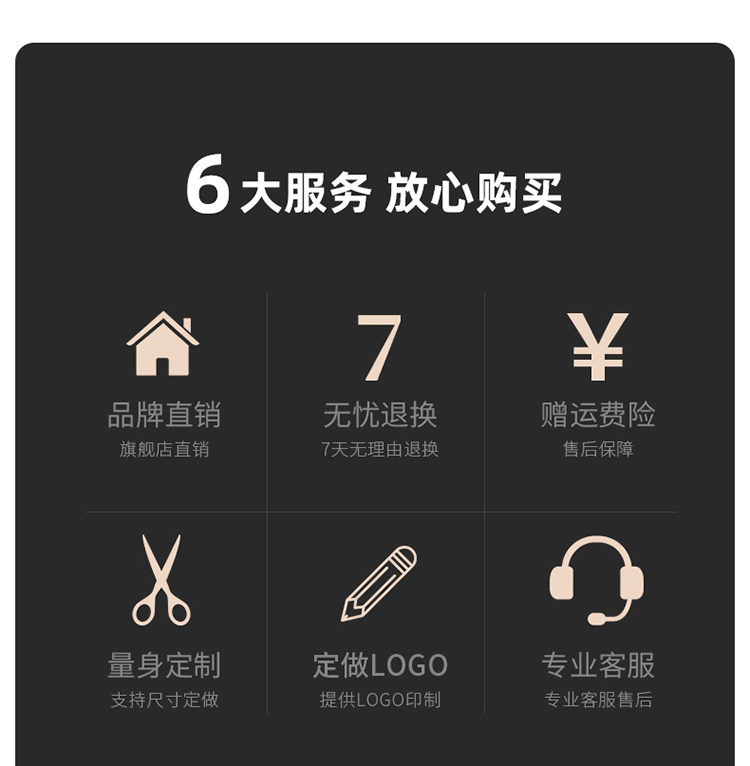 6大服务 放心购买

7

¥

品牌直销
旗舰店直销

无忧退换
7天无理由退换

赠运费险
售后保障

量身定制
支持尺寸定做

定做LOGO
提供LOGO印制

专业客服
专业客服售后