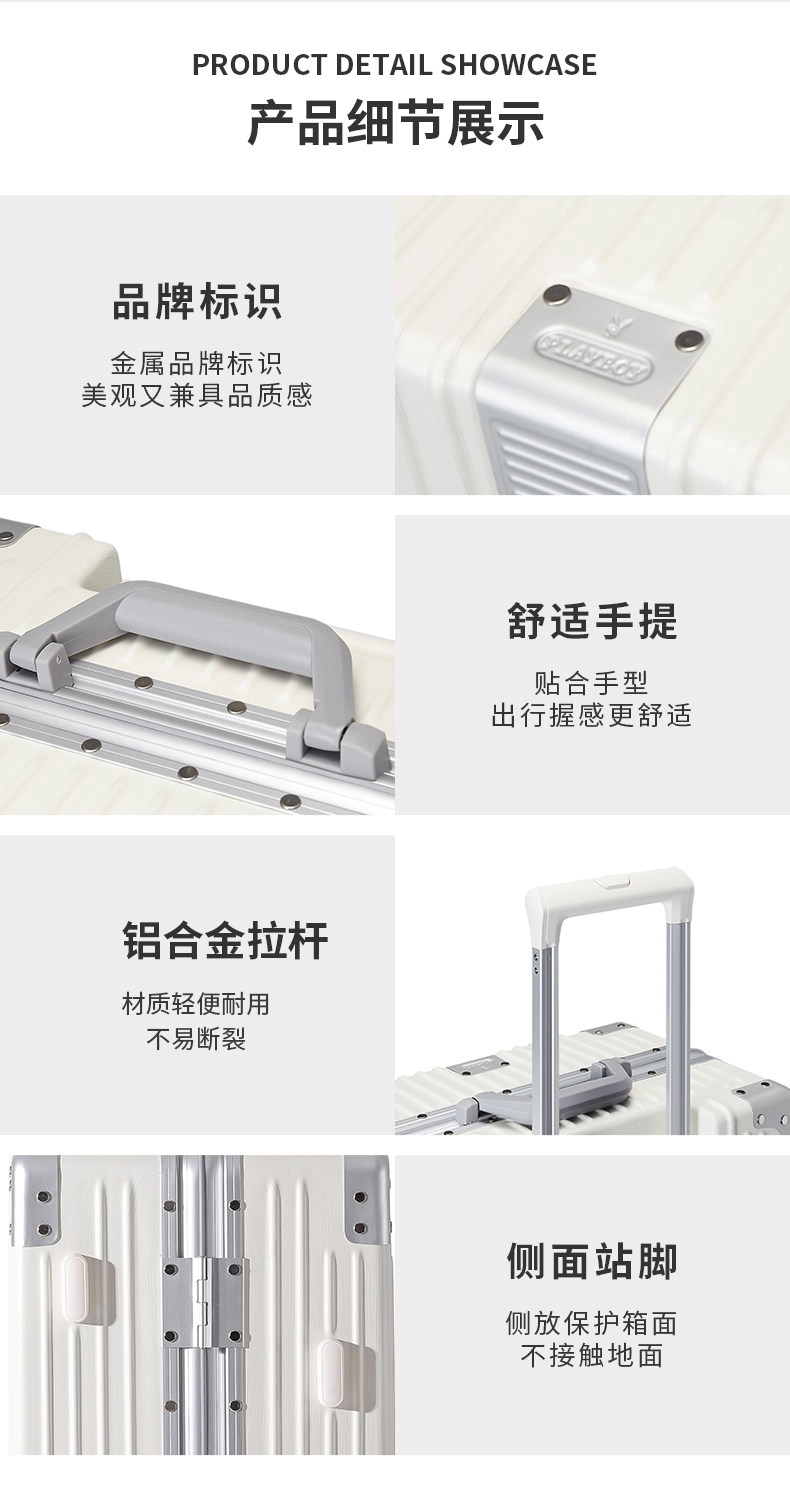 PRODUCT DETAIL SHOWCASE
产品细节展示

品牌标识
金属品牌标识
美观又兼具品质感

PLAYBOY

舒适手提
贴合手型
出行握感更舒适

铝合金拉杆
材质轻便耐用
不易断裂

侧面站脚
侧放保护箱面
不接触地面