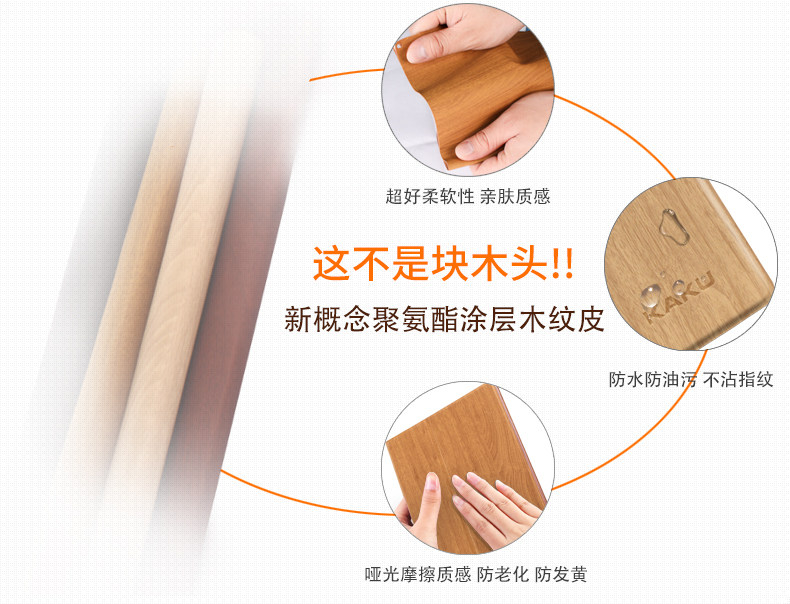 超好柔软性 亲肤质感

这不是块木头!!

新概念聚氨酯涂层木纹皮

KAKU

防水防油污 不沾指纹

哑光摩擦质感 防老化 防发黄