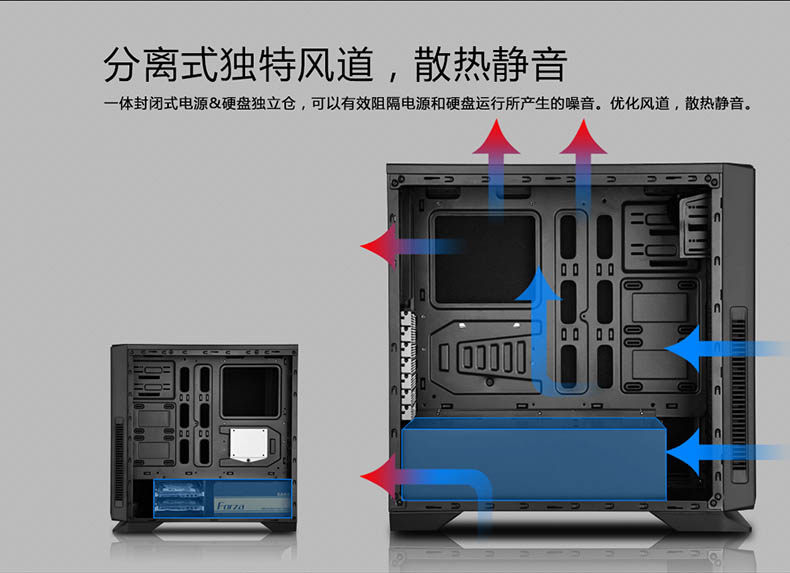 分离式独特风道，散热静音

一体封闭式电源&硬盘独立仓，可以有效阻隔电源和硬盘运行所产生的噪音。优化风道，散热静音。

Forza