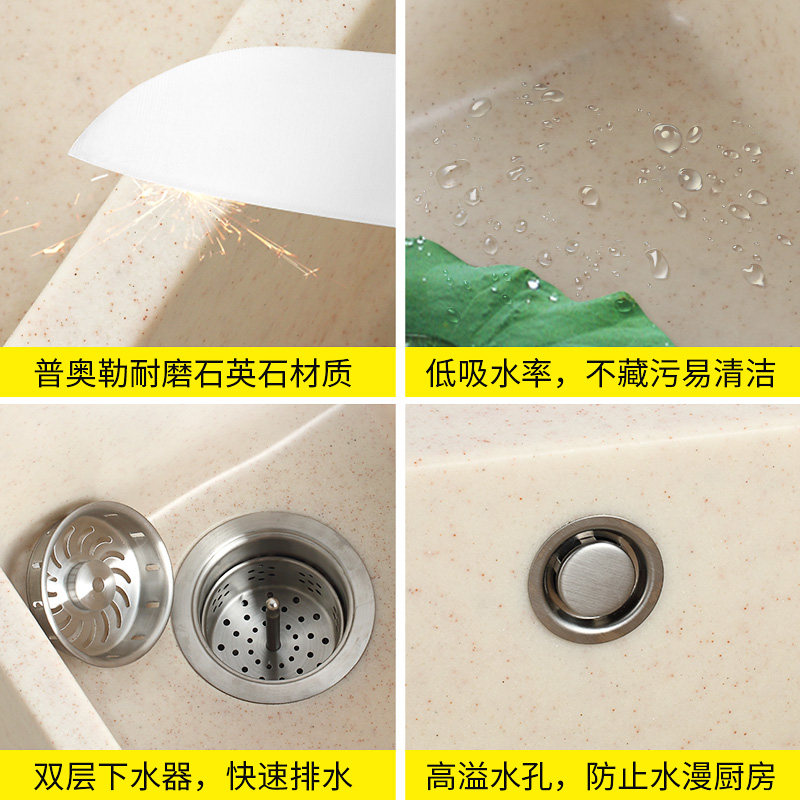 普奥勒耐磨石英石材质

低吸水率，不藏污易清洁

双层下水器，快速排水

高溢水孔，防止水漫厨房