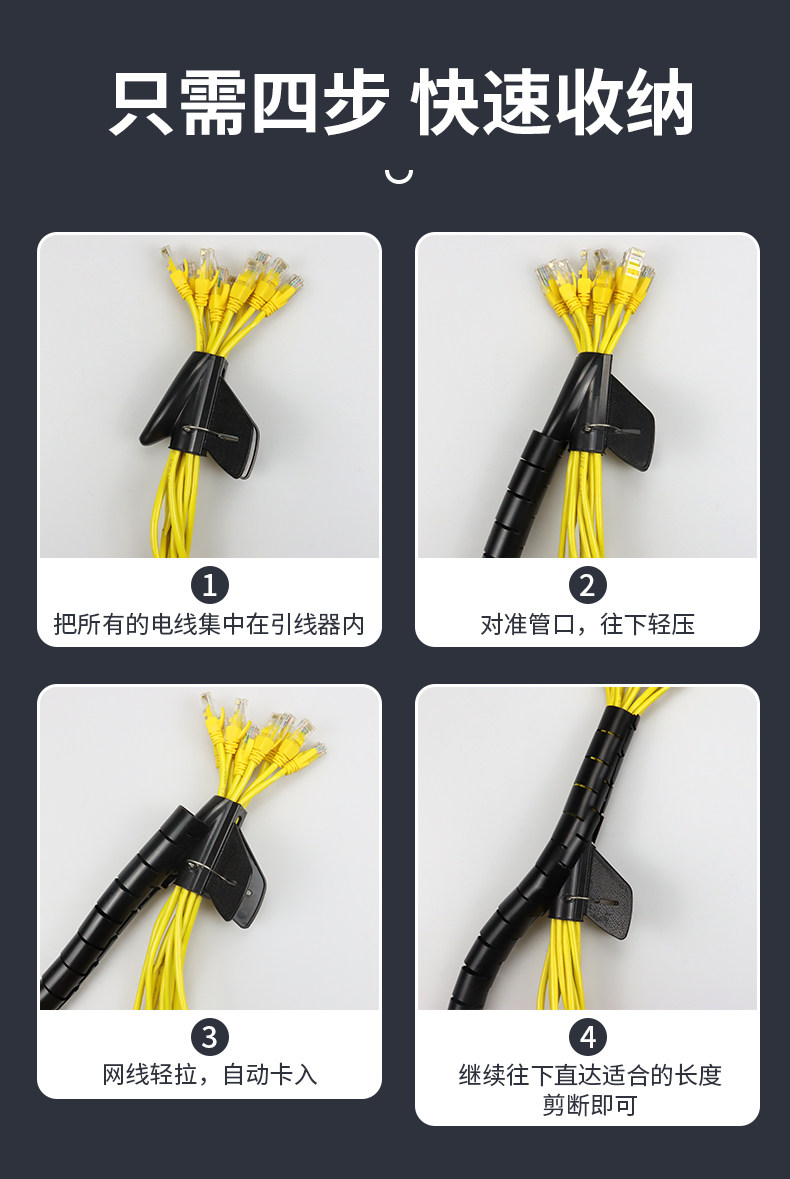 只需四步 快速收纳

1
把所有的电线集中在引线器内

2
对准管口，往下轻压

3
网线轻拉，自动卡入

4
继续往下直达适合的长度
剪断即可