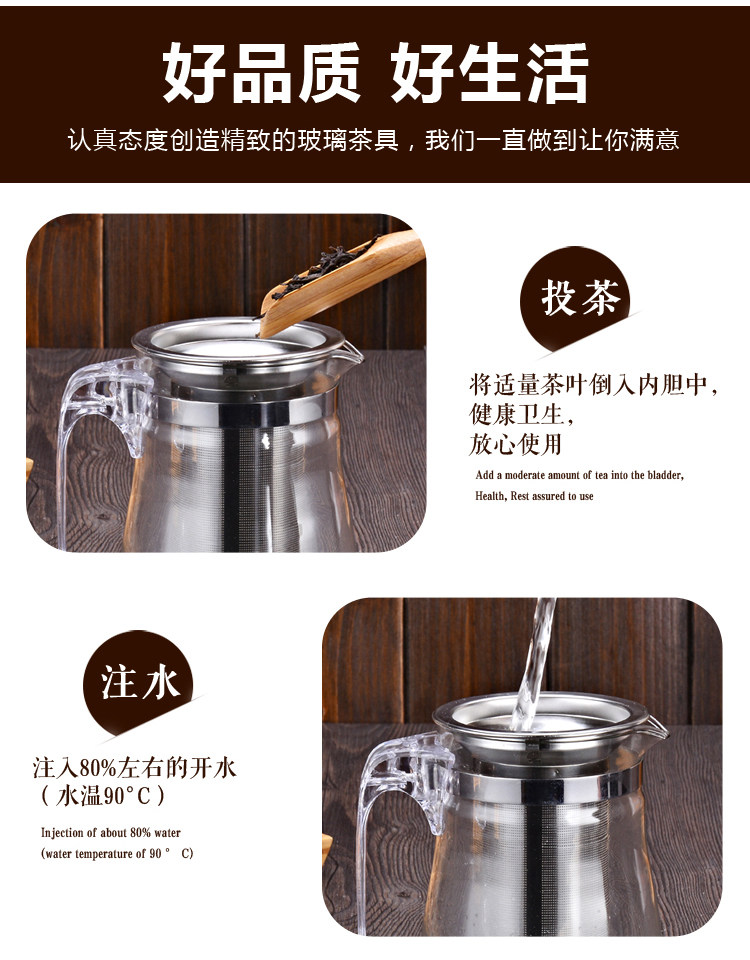 好品质 好生活

认真态度创造精致的玻璃茶具，我们一直做到让你满意

投茶

将适量茶叶倒入内胆中，
健康卫生，
放心使用

Add a moderate amount of tea into the bladder,
Health, Rest assured to use

注水

注入80%左右的开水
（水温90°C）

Injection of about 80% water
(water temperature of 90 ° C)