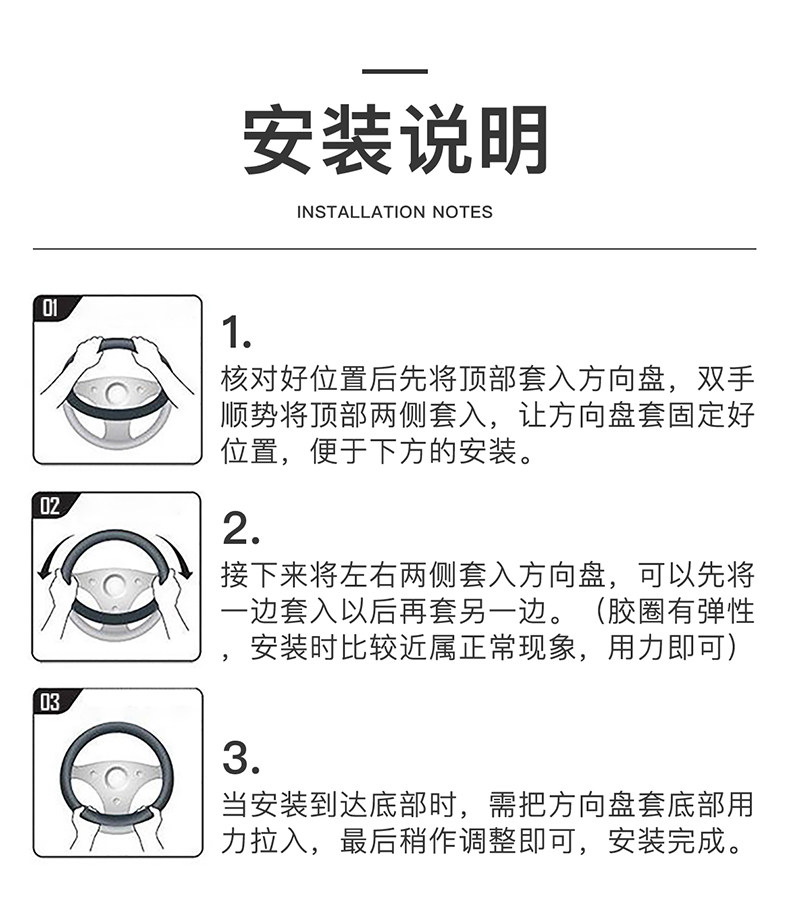 安装说明

INSTALLATION NOTES

01

1.

核对好位置后先将顶部套入方向盘，双手顺势将顶部两侧套入，让方向盘套固定好位置，便于下方的安装。

02

2.

接下来将左右两侧套入方向盘，可以先将一边套入以后再套另一边。（胶圈有弹性，安装时比较近属正常现象，用力即可）

03

3.

当安装到达底部时，需把方向盘套底部用力拉入，最后稍作调整即可，安装完成。