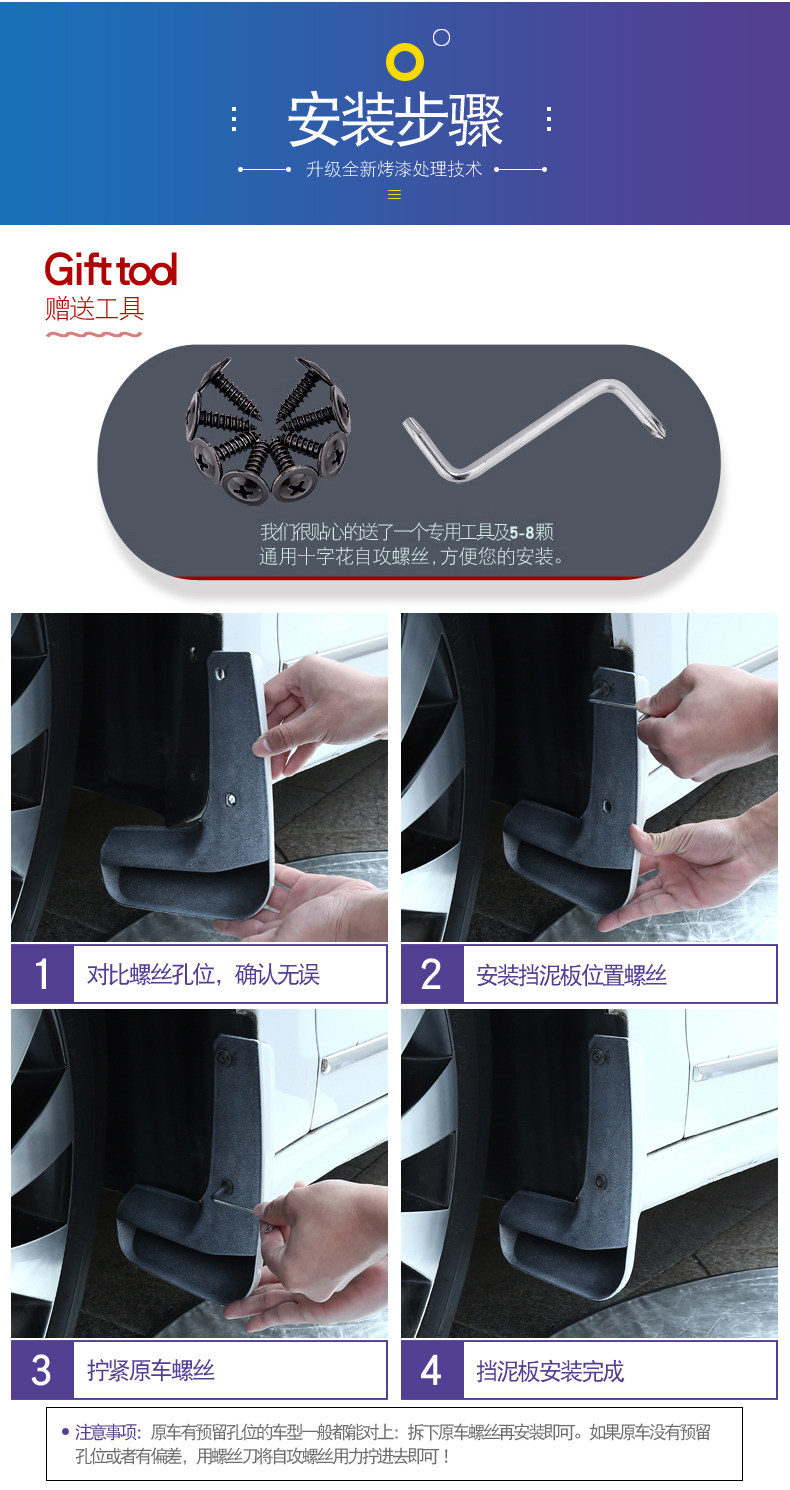 安装步骤

升级全新烤漆处理技术

Gift tool
赠送工具

我们很贴心的送了一个专用工具及5-8颗通用十字花自攻螺丝，方便您的安装。

1 对比螺丝孔位，确认无误

2 安装挡泥板位置螺丝

3 拧紧原车螺丝

4 挡泥板安装完成

注意事项：原车有预留孔位的车型一般都能对上：拆下原车螺丝再安装即可。如果原车没有预留孔位或者有偏差，用螺丝刀将自攻螺丝用力拧进去即可！