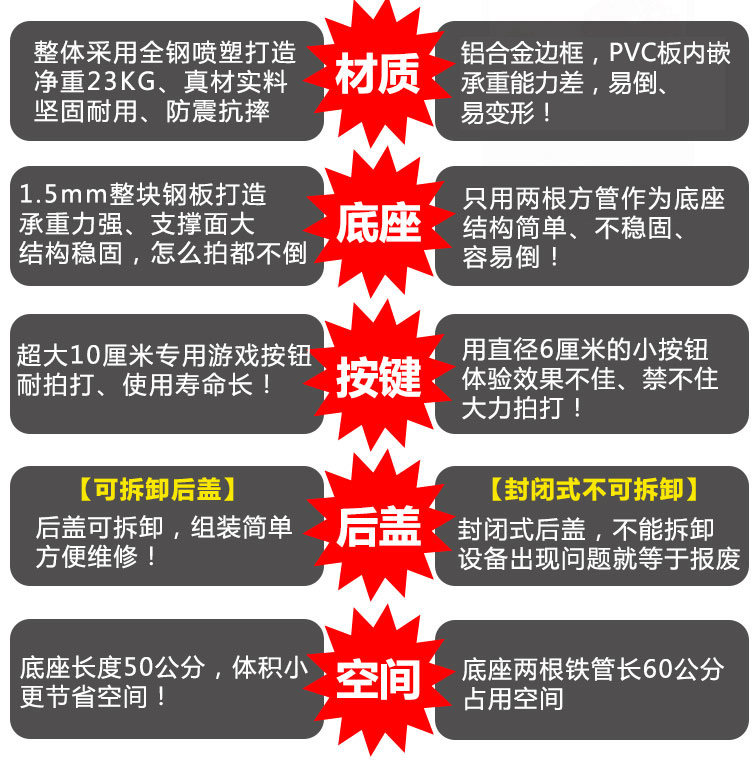 整体采用全钢喷塑打造
净重23KG、真材实料
坚固耐用、防震抗摔

材质

铝合金边框，PVC板内嵌
承重能力差，易倒、
易变形！

1.5mm整块钢板打造
承重力强、支撑面大
结构稳固，怎么拍都不倒

底座

只用两根方管作为底座
结构简单、不稳固、
容易倒！

超大10厘米专用游戏按钮
耐拍打、使用寿命长！

按键

用直径6厘米的小按钮
体验效果不佳、禁不住
大力拍打！

【可拆卸后盖】
后盖可拆卸，组装简单
方便维修！

后盖

【封闭式不可拆卸】
封闭式后盖，不能拆卸
设备出现问题就等于报废

底座长度50公分，体积小
更节省空间！

空间

底座两根铁管长60公分
占用空间