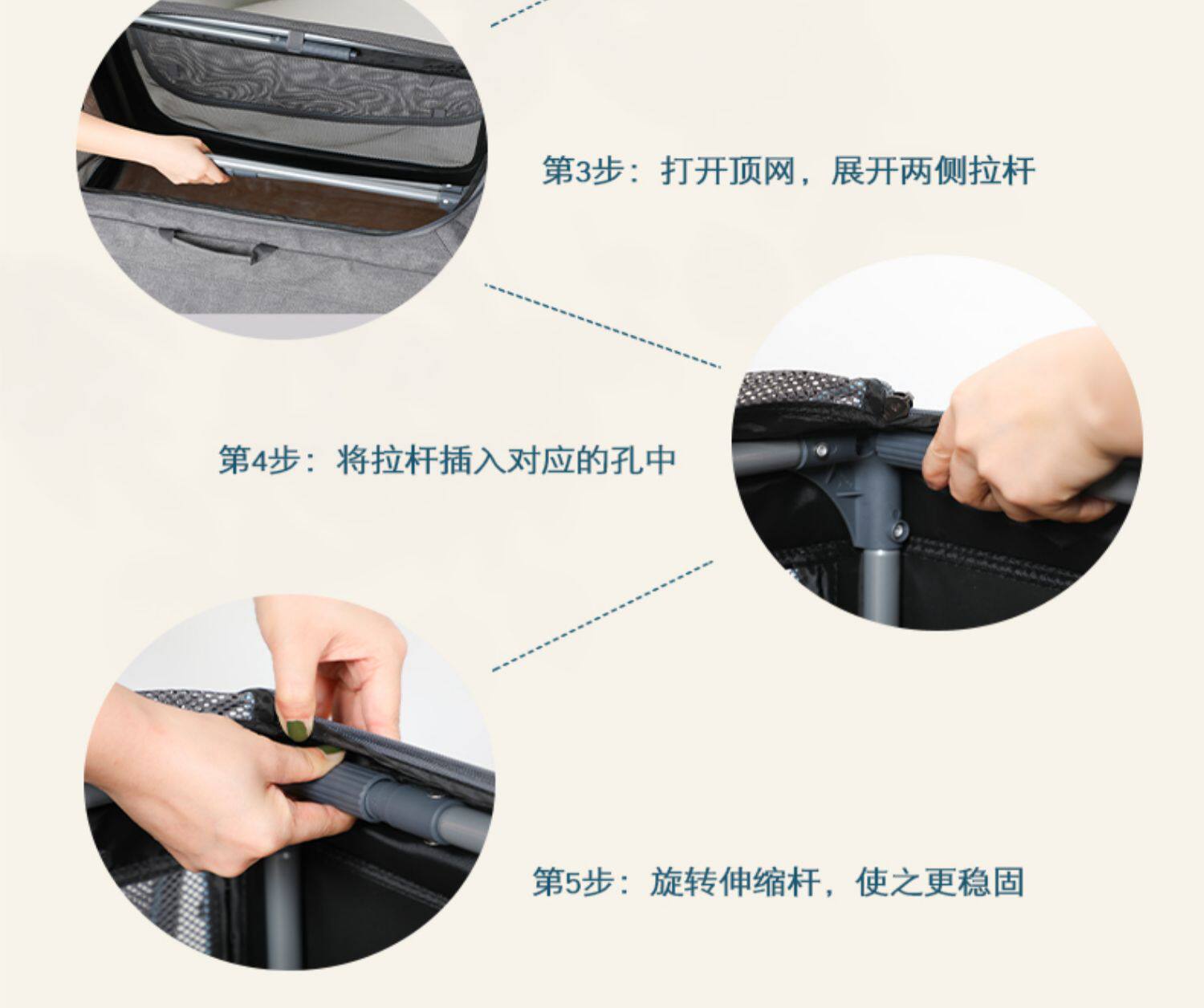 第3步：打开顶网，展开两侧拉杆

第4步：将拉杆插入对应的孔中

第5步：旋转伸缩杆，使之更稳固