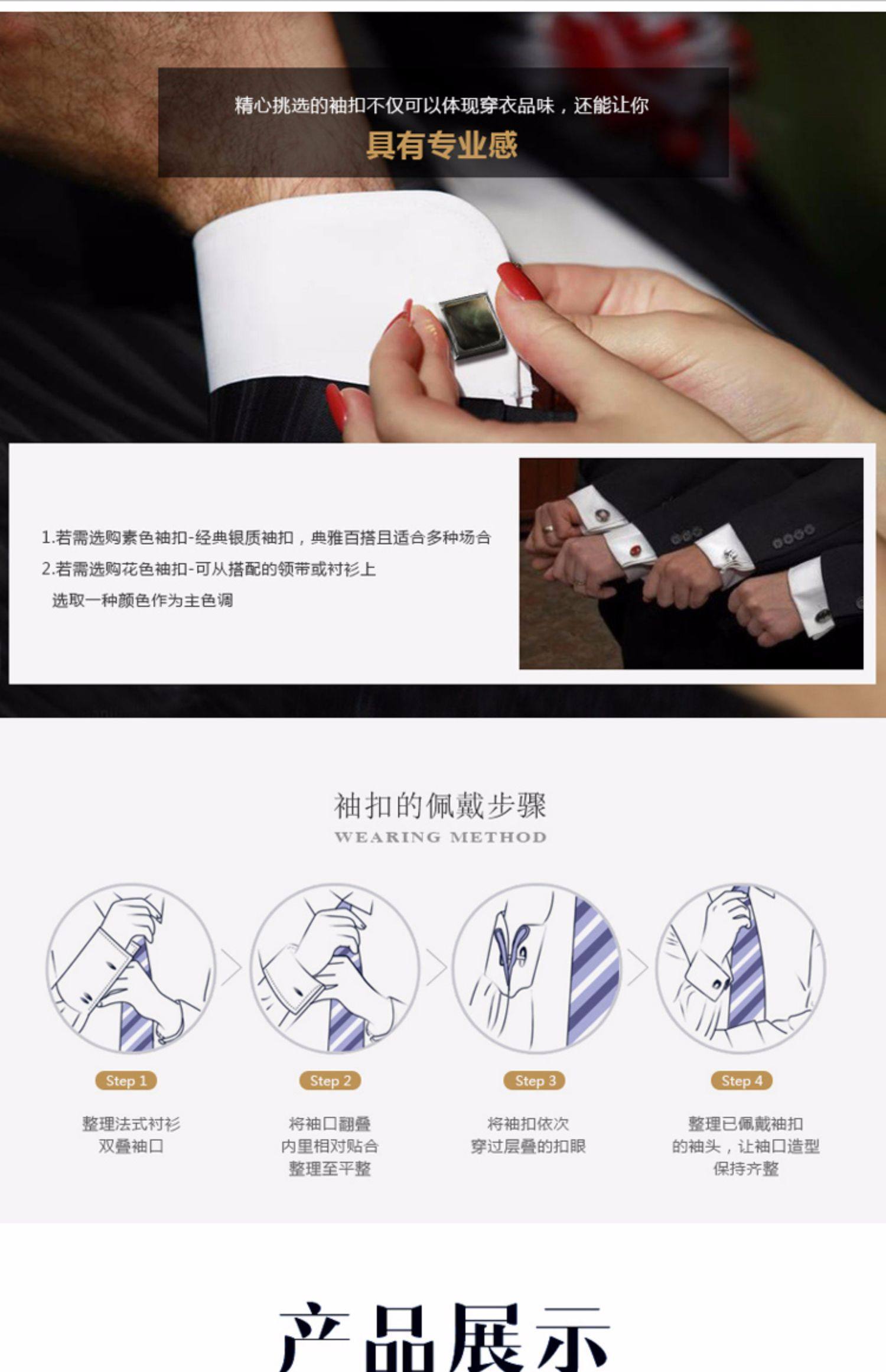 精心挑选的袖扣不仅可以体现穿衣品味，还能让你

具有专业感

1.若需选购素色袖扣-经典银质袖扣，典雅百搭且适合多种场合
2.若需选购花色袖扣-可从搭配的领带或衬衫上选取一种颜色作为主色调

袖扣的佩戴步骤
WEARING METHOD

Step 1
整理法式衬衫
双叠袖口

Step 2
将袖口翻叠
内里相对贴合
整理至平整

Step 3
将袖扣依次
穿过层叠的扣眼

Step 4
整理已佩戴袖扣
的袖头，让袖口造型
保持齐整

产品展示