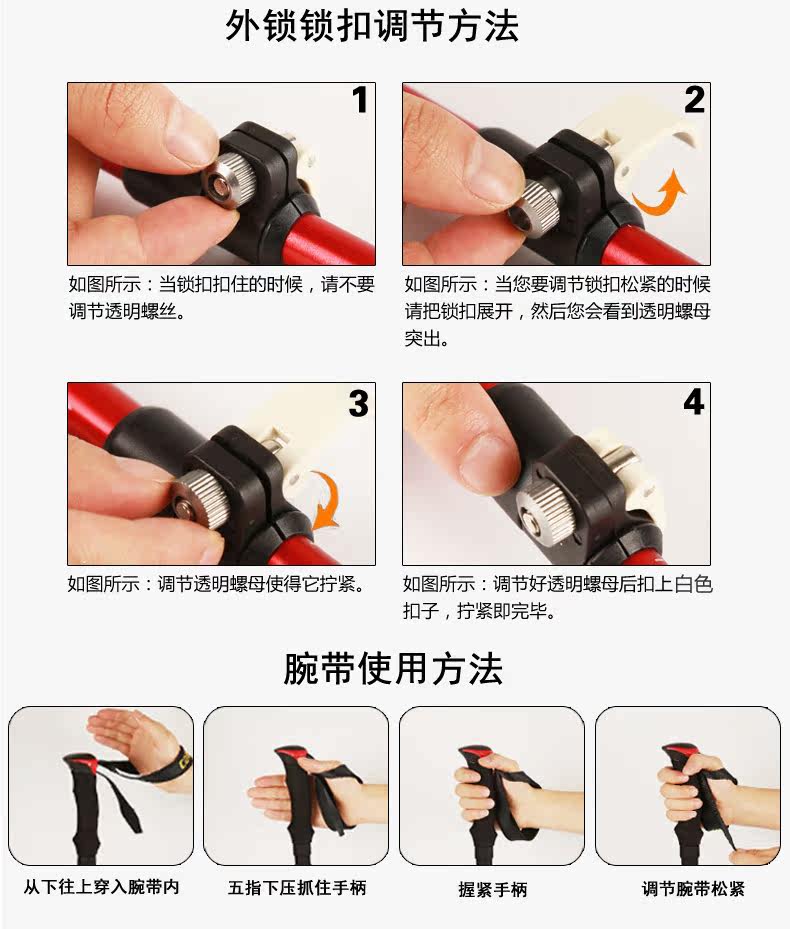 外锁锁扣调节方法

1

如图所示：当锁扣扣住的时候，请不要调节透明螺丝。

2

如图所示：当您要调节锁扣松紧的时候请把锁扣展开，然后您会看到透明螺母突出。

3

如图所示：调节透明螺母使得它拧紧。

4

如图所示：调节好透明螺母后扣上白色扣子，拧紧即完毕。

腕带使用方法

从下往上穿入腕带内

五指下压抓住手柄

握紧手柄

调节腕带松紧