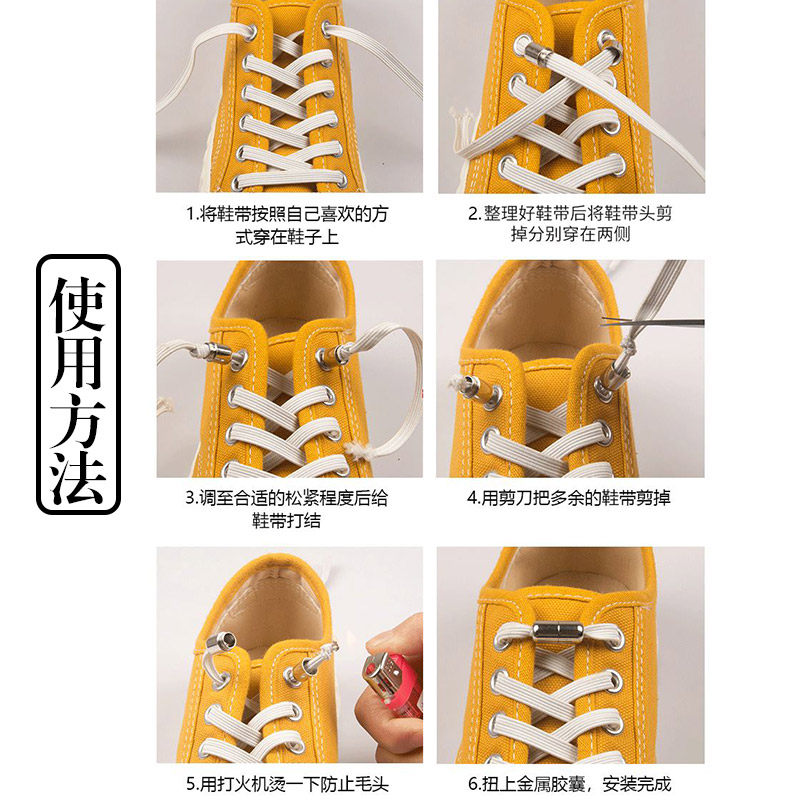 使用方法

1.将鞋带按照自己喜欢的方式穿在鞋子上

2.整理好鞋带后将鞋带头剪掉分别穿在两侧

3.调至合适的松紧程度后给鞋带打结

4.用剪刀把多余的鞋带剪掉

5.用打火机烫一下防止毛头

6.扭上金属胶囊，安装完成