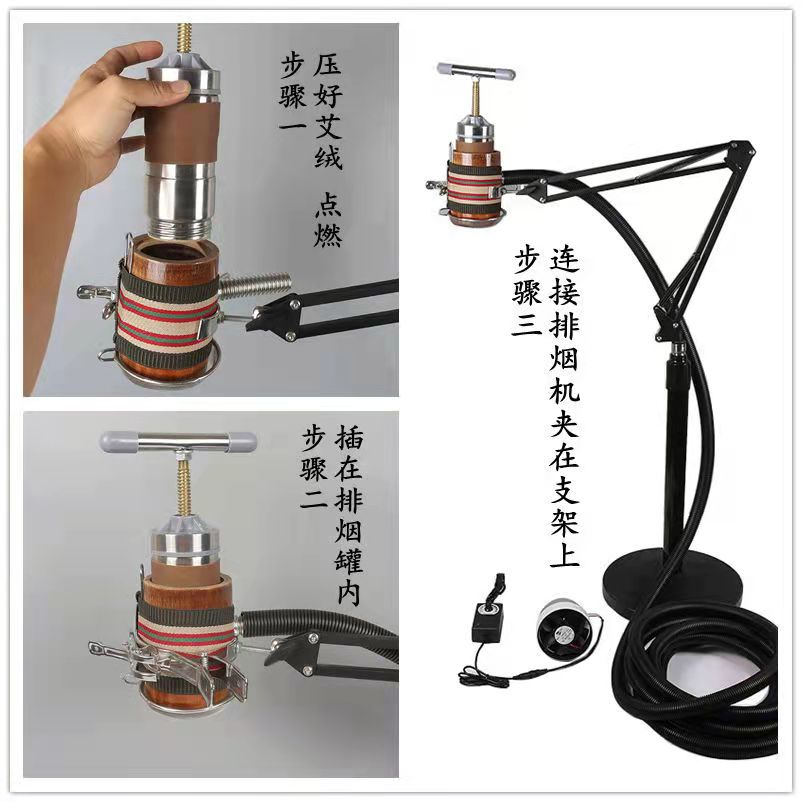 步骤一 压好艾绒 点燃

步骤二 插在排烟罐内

步骤三 连接排烟机夹在支架上