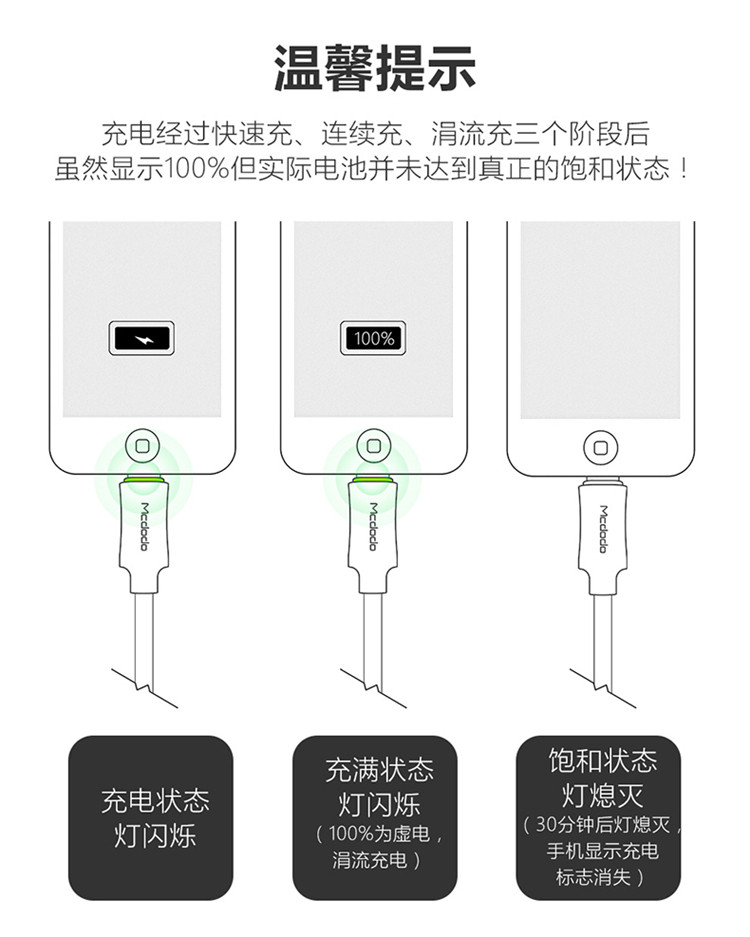 温馨提示

充电经过快速充、连续充、涓流充三个阶段后
虽然显示100%但实际电池并未达到真正的饱和状态！

100%

Mcdodo

Mcdodo

Mcdodo

充电状态
灯闪烁

充满状态
灯闪烁
（100%为虚电，涓流充电）

饱和状态
灯熄灭
（30分钟后灯熄灭，手机显示充电标志消失）