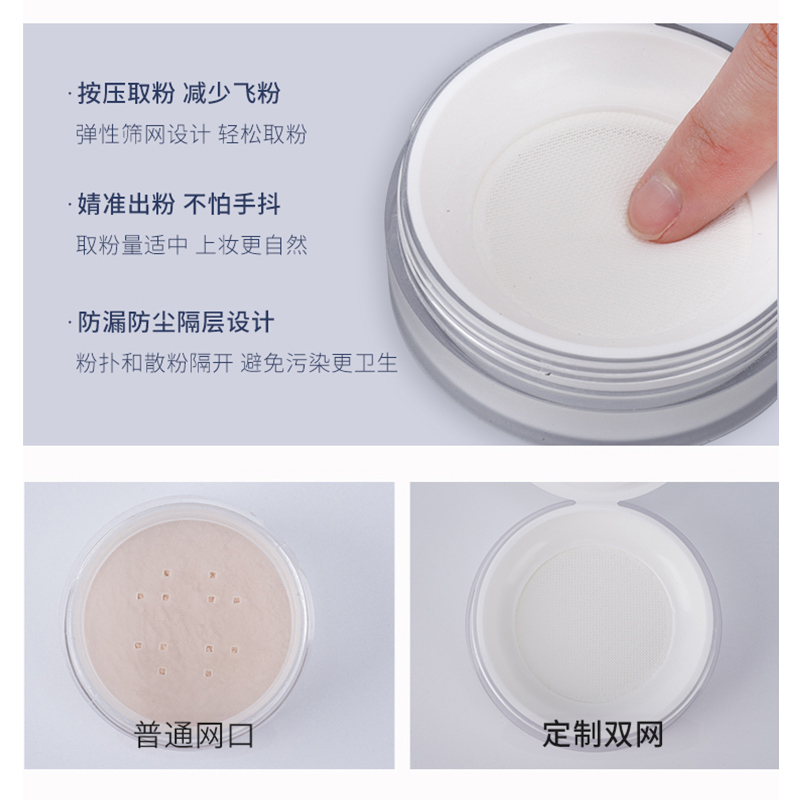 · 按压取粉 减少飞粉
弹性筛网设计 轻松取粉

· 婧准出粉 不怕手抖
取粉量适中 上妆更自然

· 防漏防尘隔层设计
粉扑和散粉隔开 避免污染更卫生

普通网口

定制双网