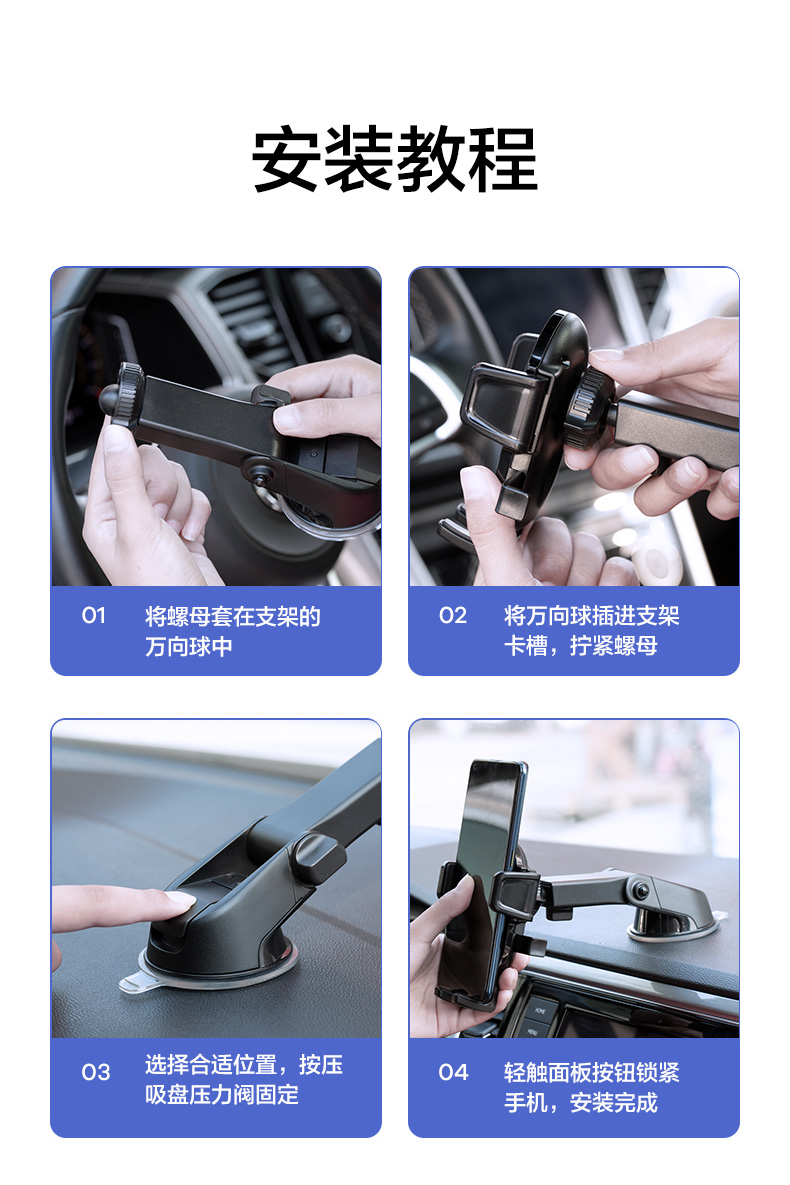 安装教程

01 将螺母套在支架的万向球中

02 将万向球插进支架卡槽，拧紧螺母

03 选择合适位置，按压吸盘压力阀固定

04 轻触面板按钮锁紧手机，安装完成