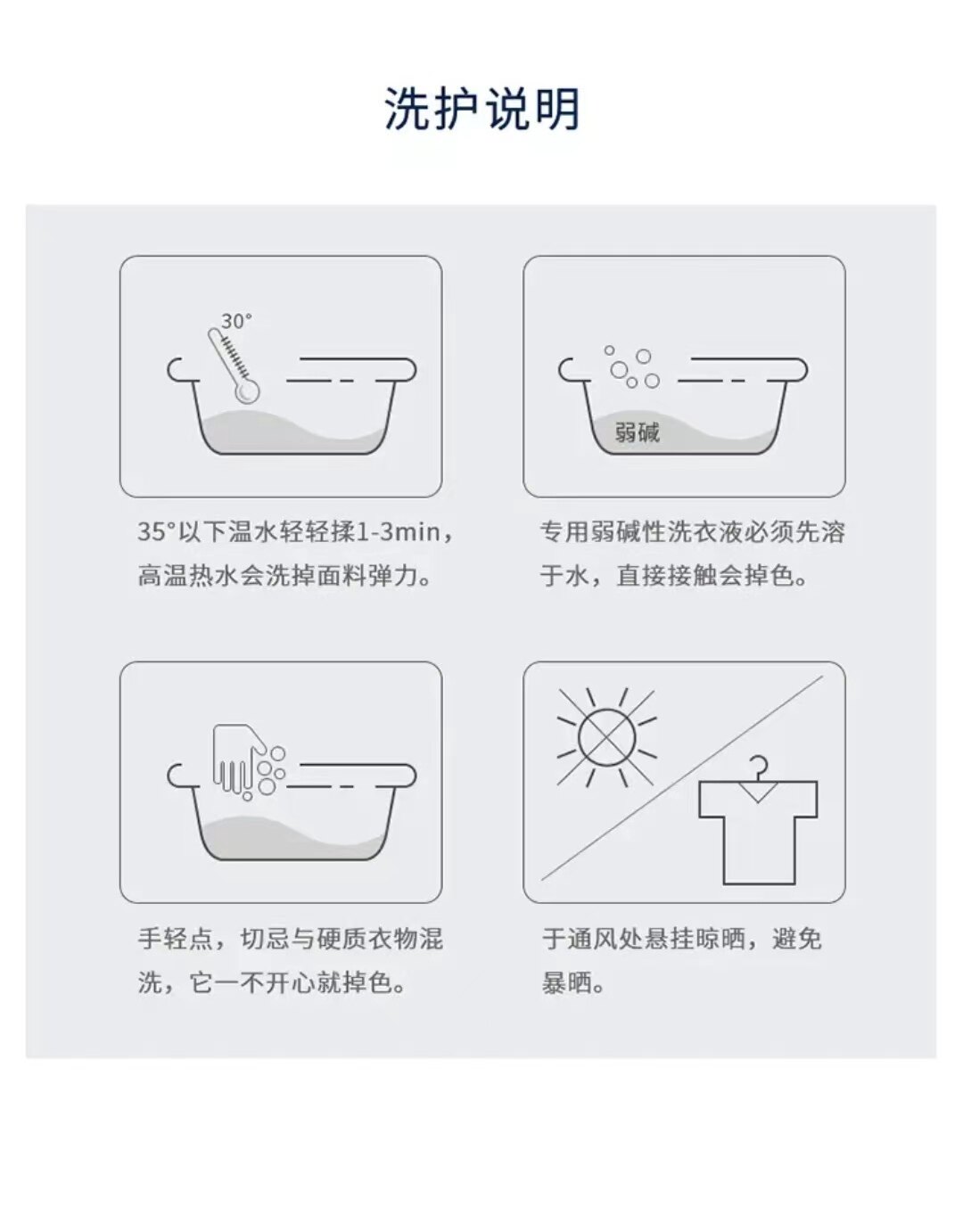 洗护说明

30°

35°以下温水轻轻揉1-3min，高温热水会洗掉面料弹力。

弱碱

专用弱碱性洗衣液必须先溶于水，直接接触会掉色。

手轻点，切忌与硬质衣物混洗，它一不开心就掉色。

于通风处悬挂晾晒，避免暴晒。