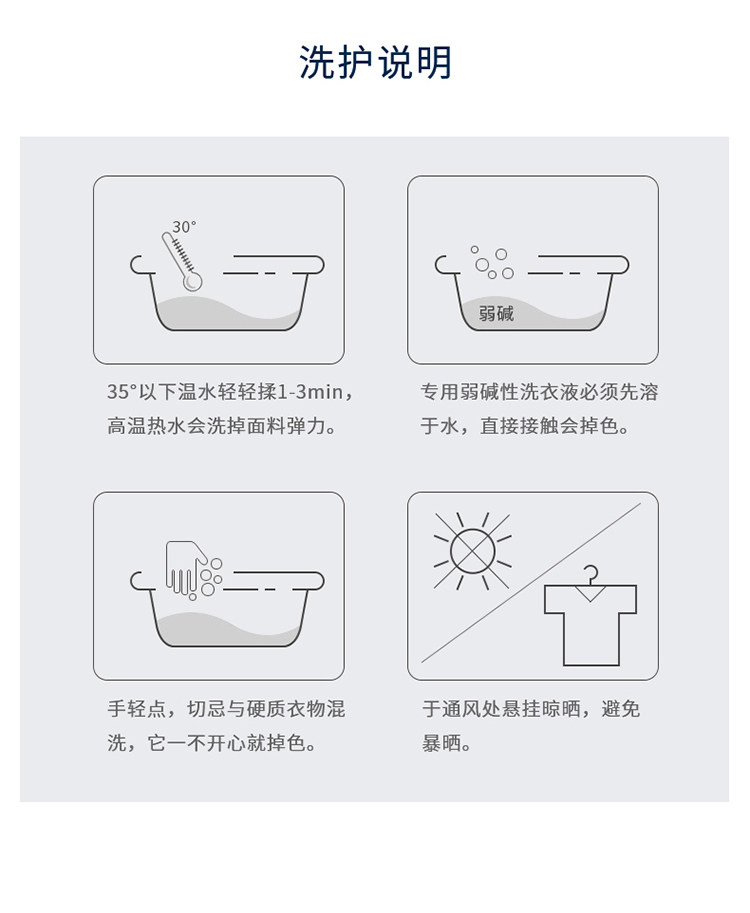 洗护说明

30°

35°以下温水轻轻揉1-3min，高温热水会洗掉面料弹力。

弱碱

专用弱碱性洗衣液必须先溶于水，直接接触会掉色。

手轻点，切忌与硬质衣物混洗，它一不开心就掉色。

于通风处悬挂晾晒，避免暴晒。