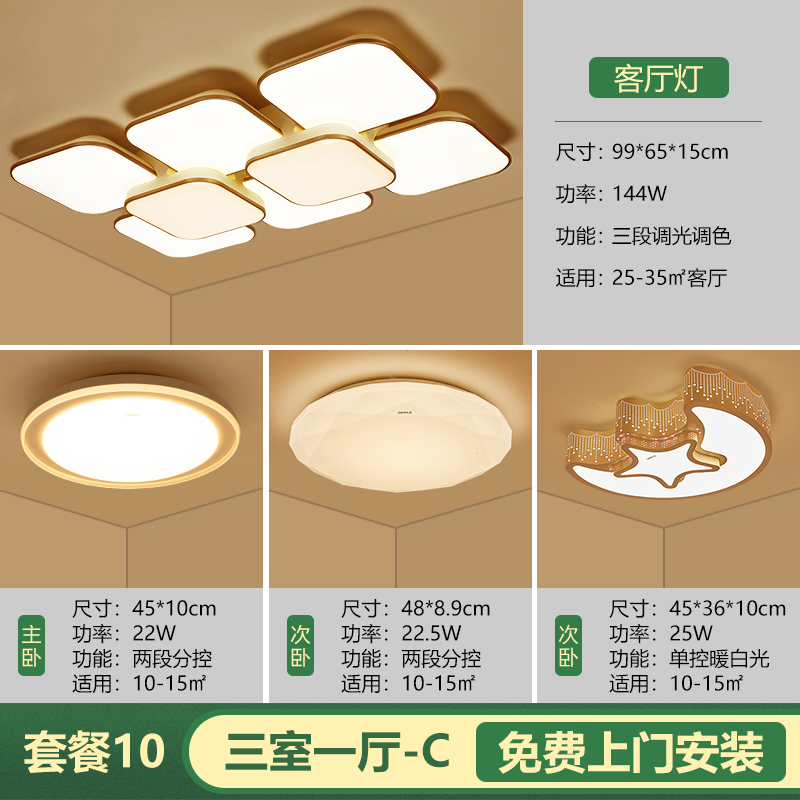 客厅灯

尺寸：99*65*15cm
功率：144W
功能：三段调光调色
适用：25-35㎡客厅

OPPLE

OPPLE

主卧
尺寸：45*10cm
功率：22W
功能：两段分控
适用：10-15㎡

次卧
尺寸：48*8.9cm
功率：22.5W
功能：两段分控
适用：10-15㎡

次卧
尺寸：45*36*10cm
功率：25W
功能：单控暖白光
适用：10-15㎡

套餐10 三室一厅-C 免费上门安装