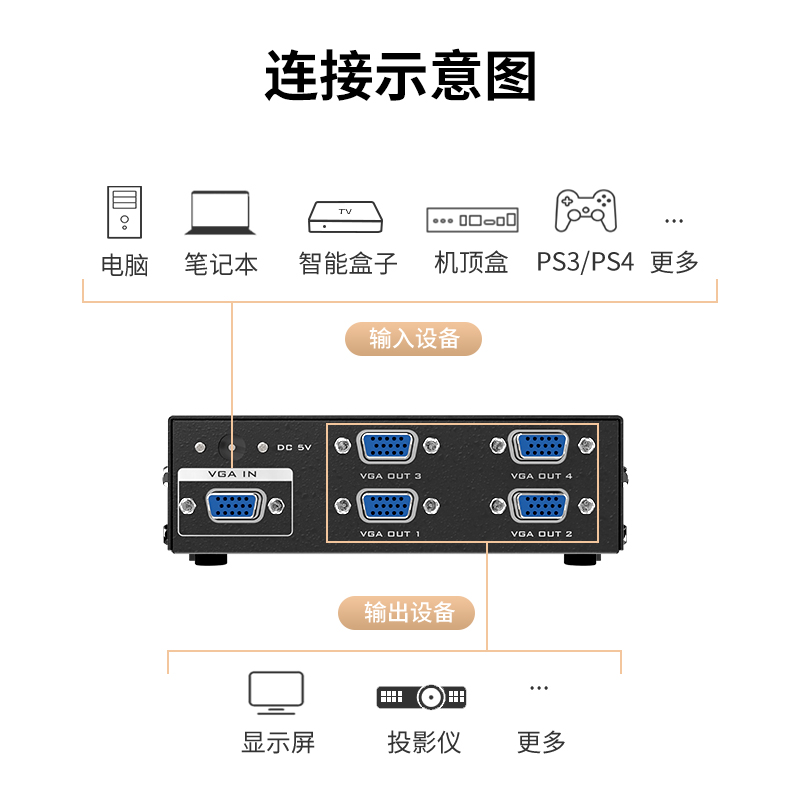 连接示意图

TV

...

电脑 笔记本 智能盒子 机顶盒 PS3/PS4 更多

输入设备

DC 5V

VGA IN

VGA OUT 3

VGA OUT 4

VGA OUT 1

VGA OUT 2

输出设备

...

显示屏 投影仪 更多