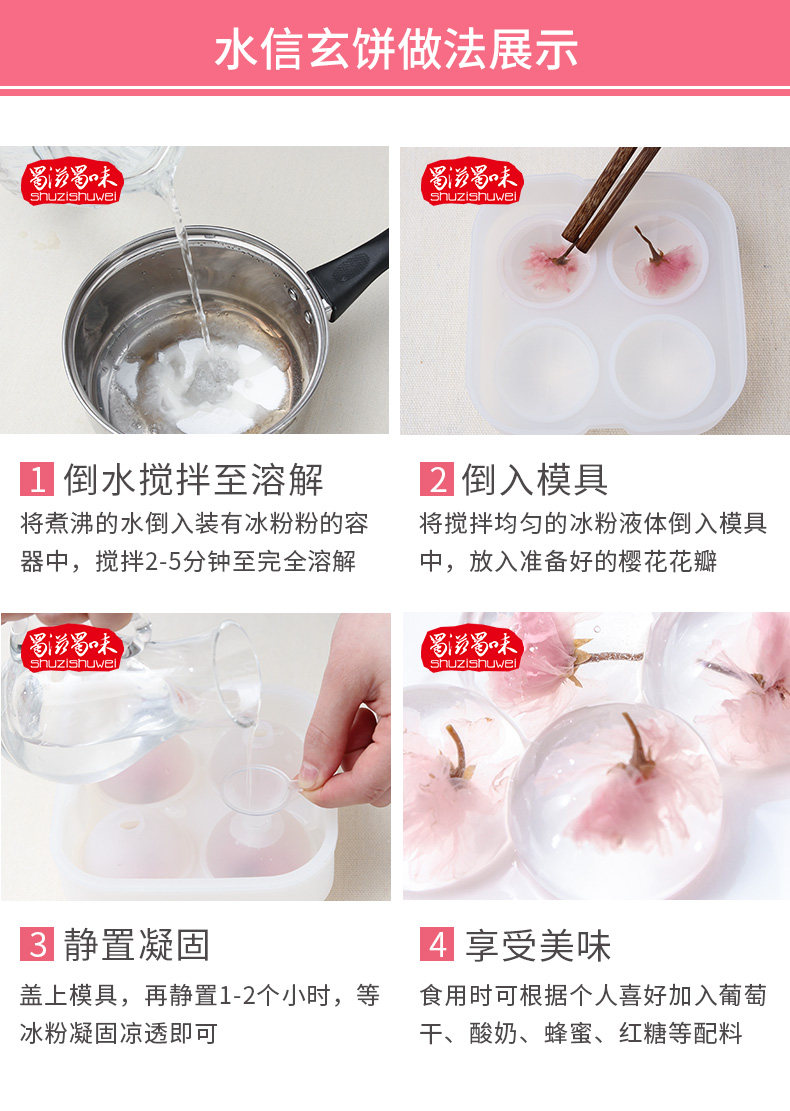 水信玄饼做法展示

蜀滋蜀味
shuzishuwei

蜀滋蜀味
shuzishuwei

1 倒水搅拌至溶解
将煮沸的水倒入装有冰粉粉的容器中，搅拌2-5分钟至完全溶解

2 倒入模具
将搅拌均匀的冰粉液体倒入模具中，放入准备好的樱花花瓣

蜀滋蜀味
shuzishuwei

蜀滋蜀味
shuzishuwei

3 静置凝固
盖上模具，再静置1-2个小时，等冰粉凝固凉透即可

4 享受美味
食用时可根据个人喜好加入葡萄干、酸奶、蜂蜜、红糖等配料