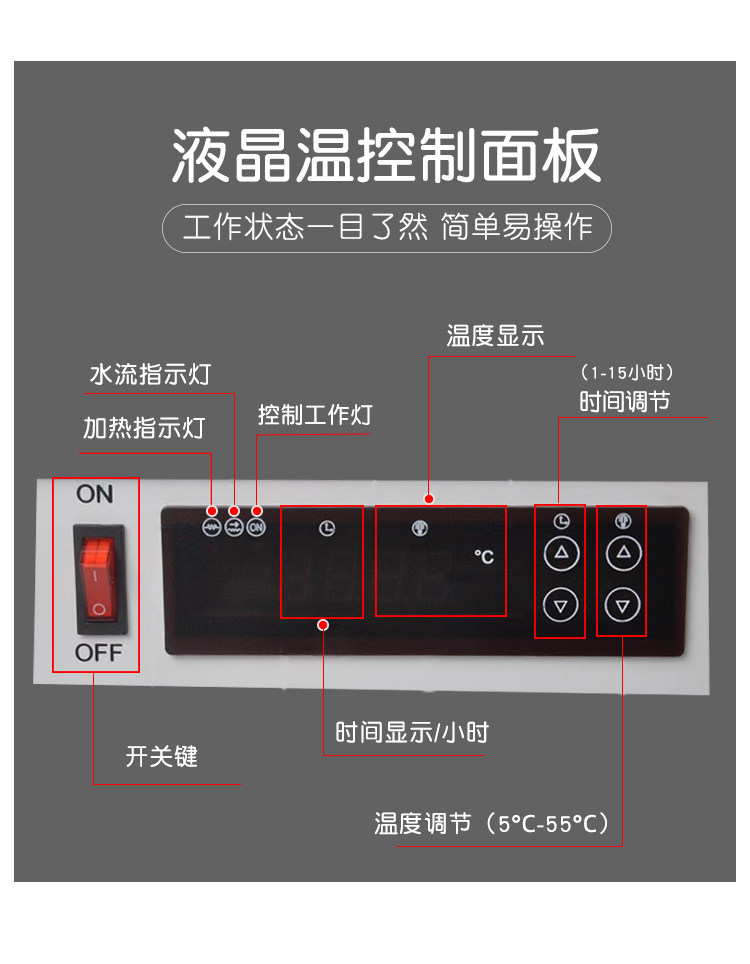 液晶温控制面板

工作状态一目了然 简单易操作

温度显示

水流指示灯

（1-15小时）
时间调节

加热指示灯

控制工作灯

ON

ON

°C

OFF

时间显示/小时

开关键

温度调节（5°C-55°C）