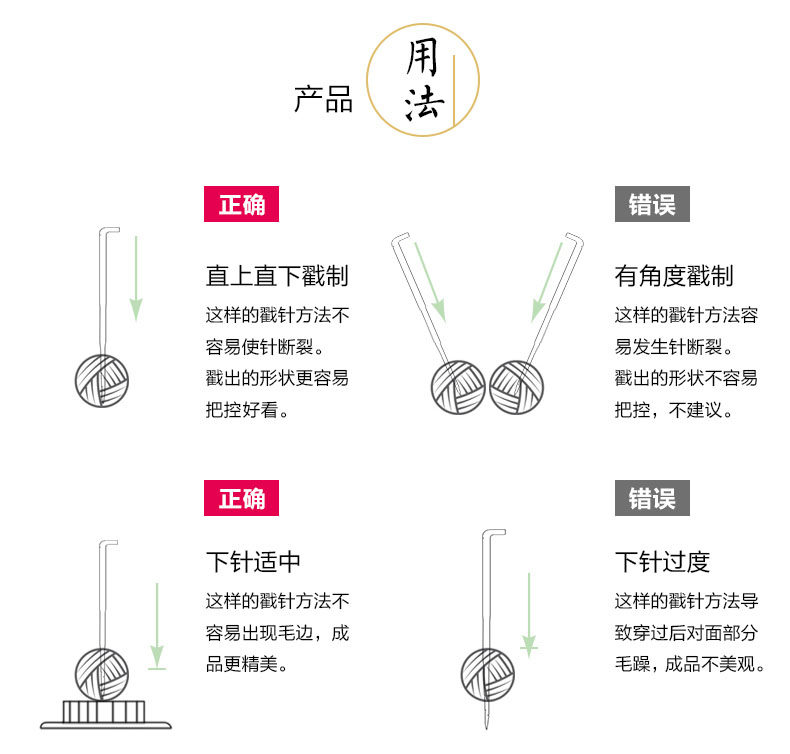 产品 用法

正确

直上直下戳制

这样的戳针方法不容易使针断裂。戳出的形状更容易把控好看。

错误

有角度戳制

这样的戳针方法容易发生针断裂。戳出的形状不容易把控，不建议。

正确

下针适中

这样的戳针方法不容易出现毛边，成品更精美。

错误

下针过度

这样的戳针方法导致穿过后对面部分毛躁，成品不美观。