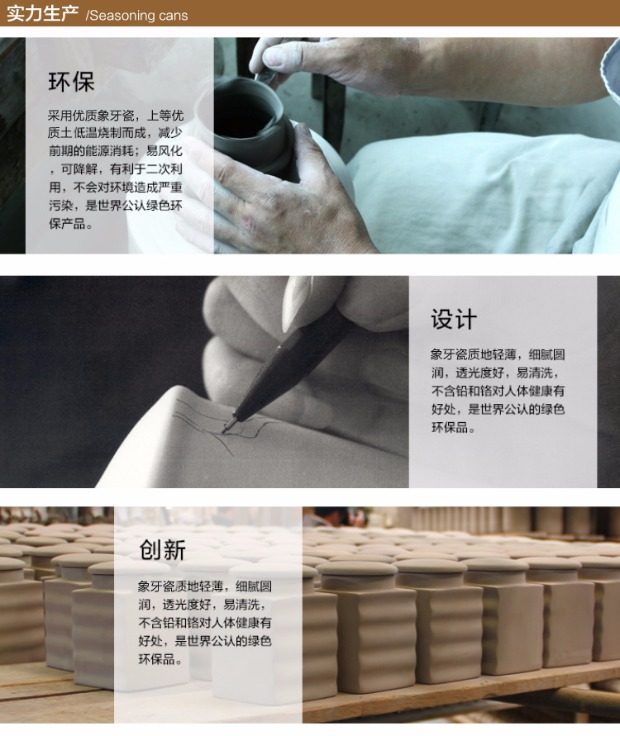 实力生产 /Seasoning cans

环保

采用优质象牙瓷，上等优质土低温烧制而成，减少前期的能源消耗；易风化，可降解，有利于二次利用，不会对环境造成严重污染，是世界公认绿色环保产品。

设计

象牙瓷质地轻薄，细腻圆润，透光度好，易清洗，不含铅和铬对人体健康有好处，是世界公认的绿色环保品。

创新

象牙瓷质地轻薄，细腻圆润，透光度好，易清洗，不含铅和铬对人体健康有好处，是世界公认的绿色环保品。