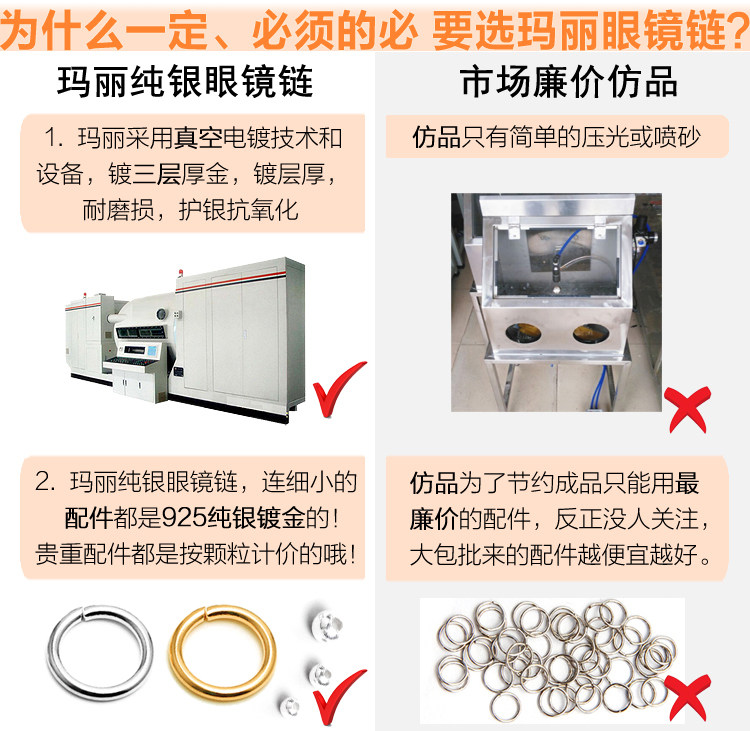 为什么一定、必须的必 要选玛丽眼镜链?

玛丽纯银眼镜链

1. 玛丽采用真空电镀技术和设备，镀三层厚金，镀层厚，耐磨损，护银抗氧化

2. 玛丽纯银眼镜链，连细小的配件都是925纯银镀金的！贵重配件都是按颗粒计价的哦！

市场廉价仿品

仿品只有简单的压光或喷砂

仿品为了节约成品只能用最廉价的配件，反正没人关注，大包批来的配件越便宜越好。