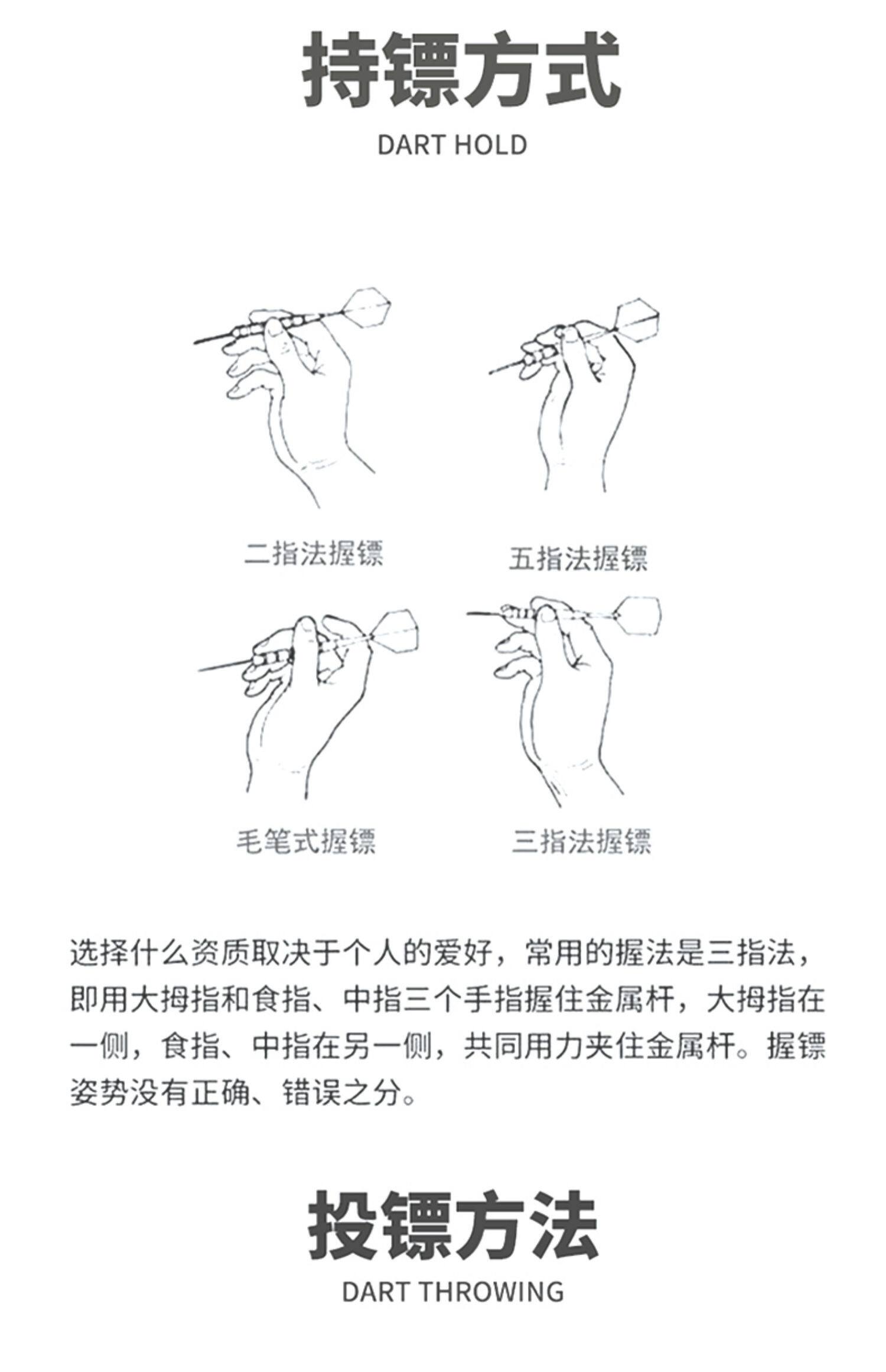 持镖方式

DART HOLD

二指法握镖

五指法握镖

毛笔式握镖

三指法握镖

选择什么资质取决于个人的爱好，常用的握法是三指法，即用大拇指和食指、中指三个手指握住金属杆，大拇指在一侧，食指、中指在另一侧，共同用力夹住金属杆。握镖姿势没有正确、错误之分。

投镖方法

DART THROWING