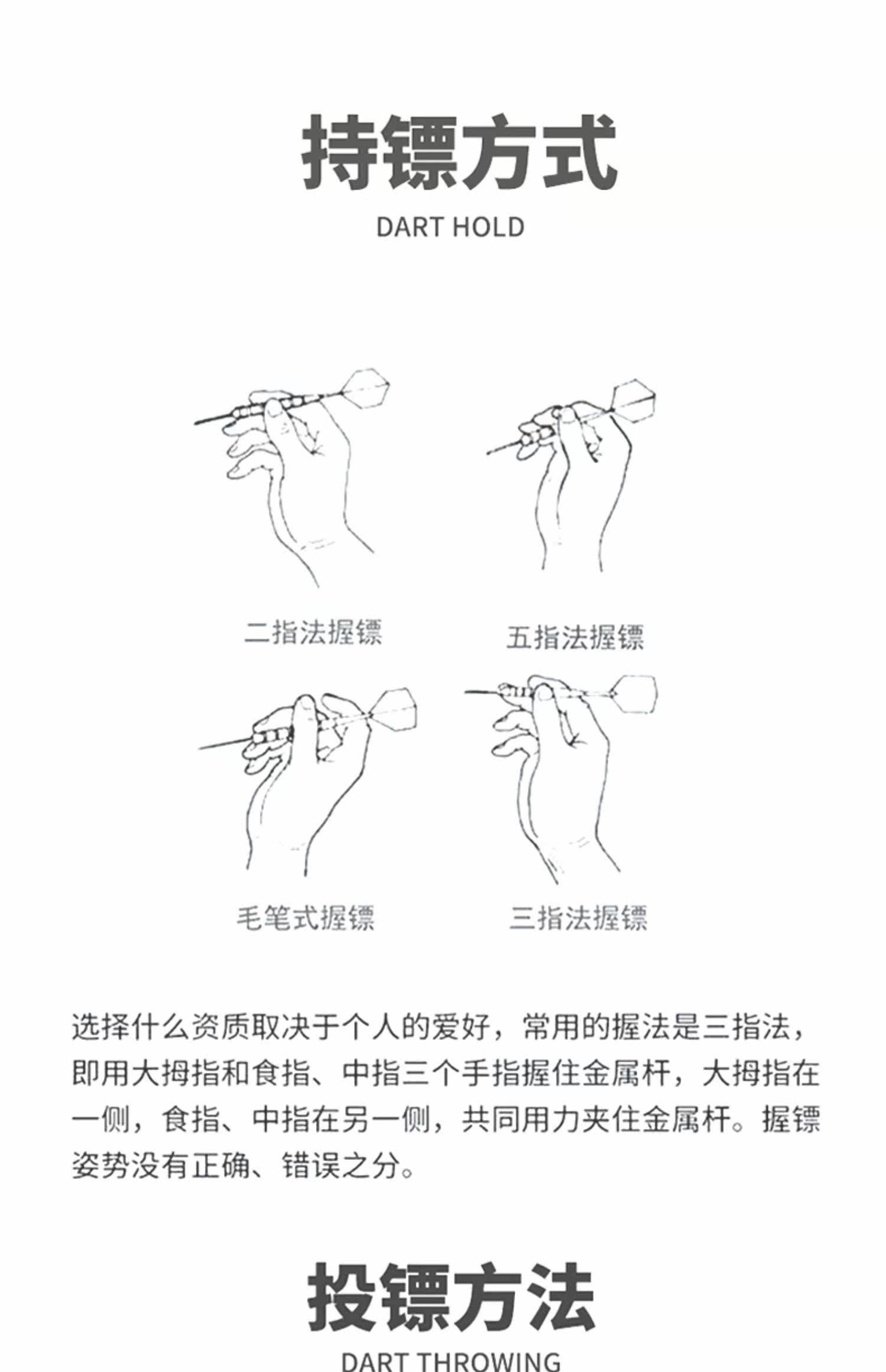 持镖方式

DART HOLD

二指法握镖

五指法握镖

毛笔式握镖

三指法握镖

选择什么资质取决于个人的爱好，常用的握法是三指法，即用大拇指和食指、中指三个手指握住金属杆，大拇指在一侧，食指、中指在另一侧，共同用力夹住金属杆。握镖姿势没有正确、错误之分。

投镖方法

DART THROWING