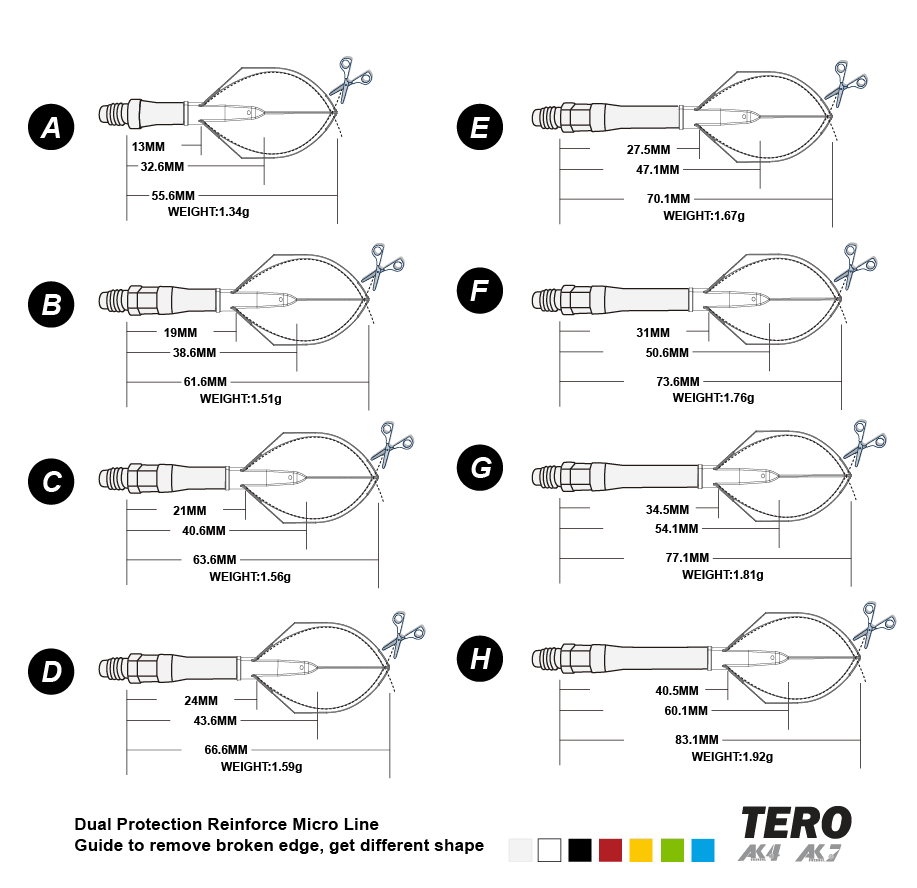 A
13MM
32.6MM
55.6MM
WEIGHT:1.34g

B
19MM
38.6MM
61.6MM
WEIGHT:1.51g

C
21MM
40.6MM
63.6MM
WEIGHT:1.56g

D
24MM
43.6MM
66.6MM
WEIGHT:1.59g

E
27.5MM
47.1MM
70.1MM
WEIGHT:1.67g

F
31MM
50.6MM
73.6MM
WEIGHT:1.76g

G
34.5MM
54.1MM
77.1MM
WEIGHT:1.81g

H
40.5MM
60.1MM
83.1MM
WEIGHT:1.92g

Dual Protection Reinforce Micro Line
Guide to remove broken edge, get different shape

TERO
AK4 AK7