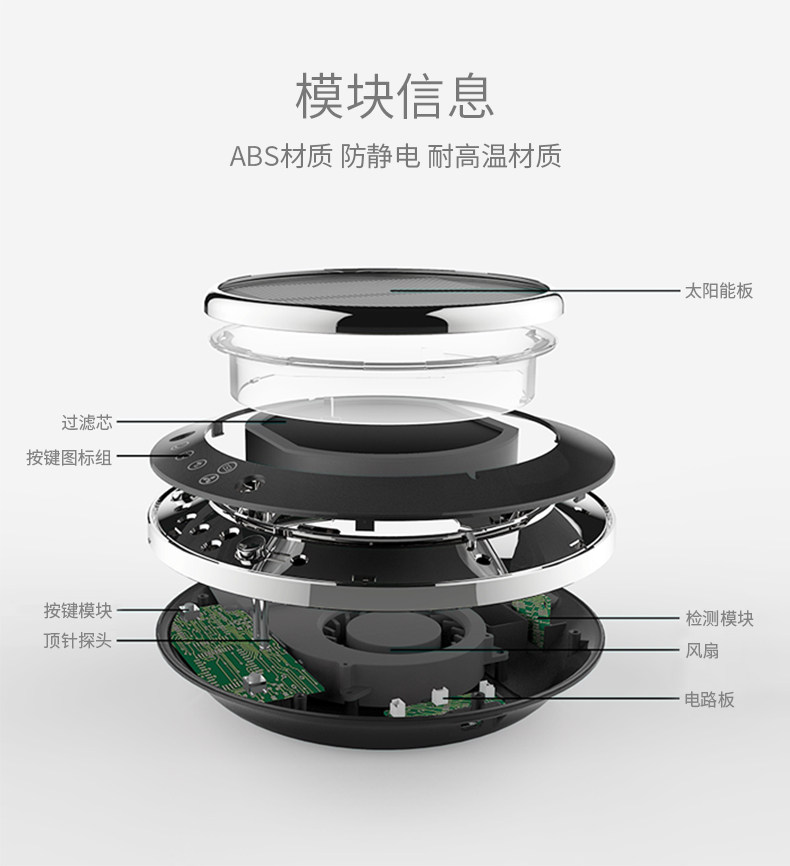 模块信息

ABS材质 防静电 耐高温材质

太阳能板

过滤芯

按键图标组

按键模块

顶针探头

检测模块

风扇

电路板