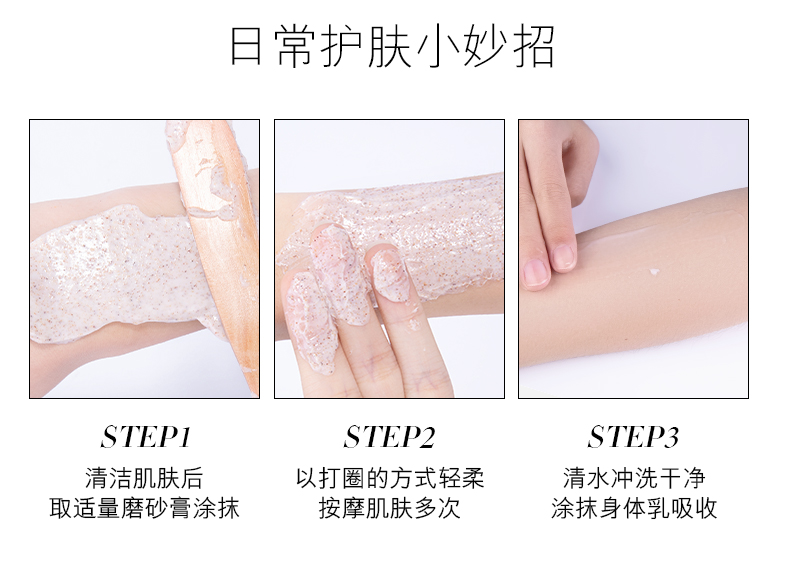 日常护肤小妙招

STEP1
清洁肌肤后
取适量磨砂膏涂抹

STEP2
以打圈的方式轻柔
按摩肌肤多次

STEP3
清水冲洗干净
涂抹身体乳吸收