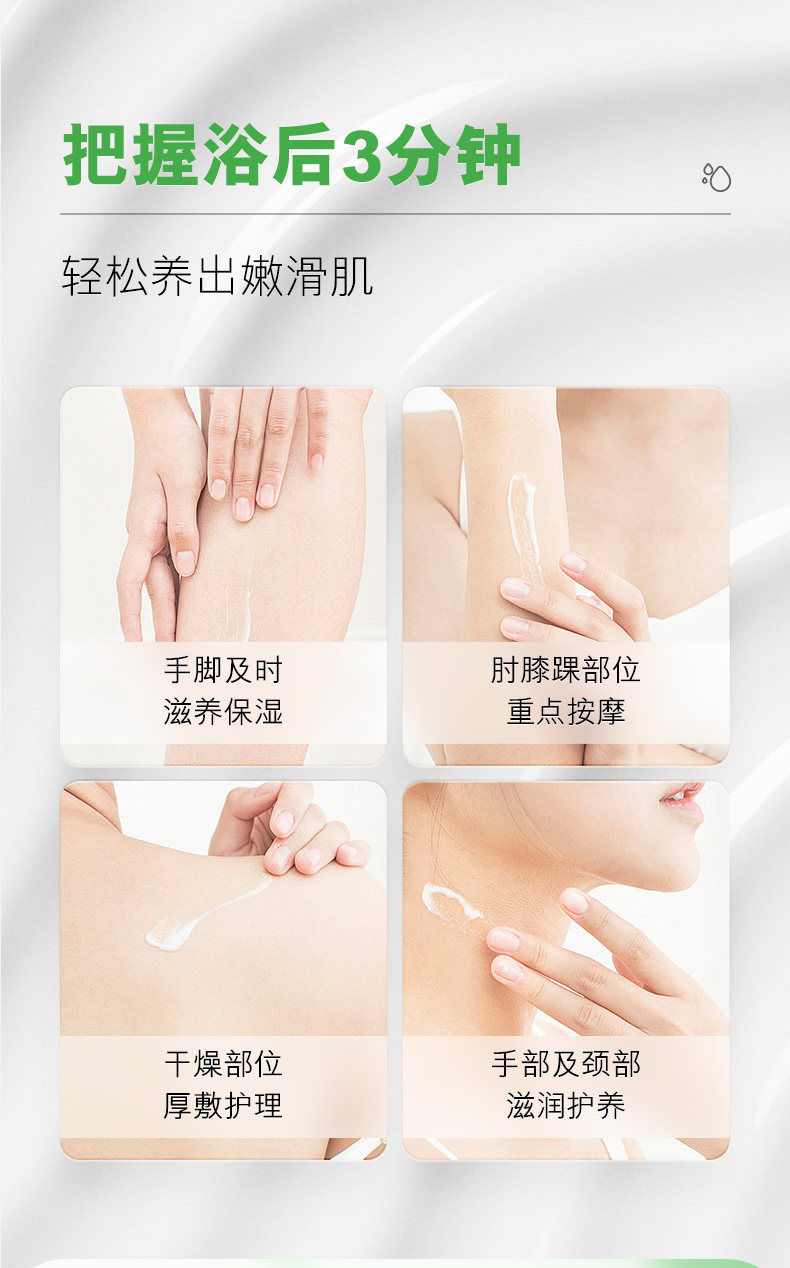 把握浴后3分钟

轻松养出嫩滑肌

手脚及时
滋养保湿

肘膝踝部位
重点按摩

干燥部位
厚敷护理

手部及颈部
滋润护养