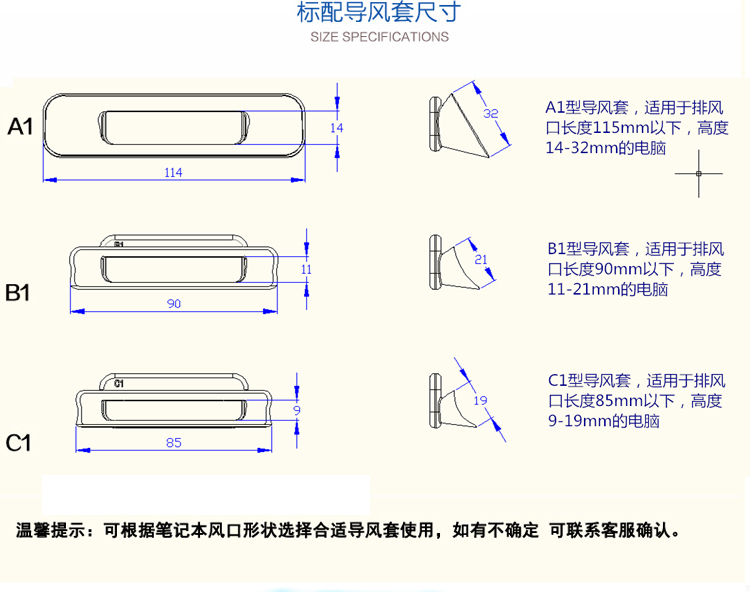 标配导风套尺寸
SIZE SPECIFICATIONS

A1
14
114
32
A1型导风套，适用于排风口长度115mm以下，高度14-32mm的电脑

B1
B1
11
90
21
B1型导风套，适用于排风口长度90mm以下，高度11-21mm的电脑

C1
C1
9
85
19
C1型导风套，适用于排风口长度85mm以下，高度9-19mm的电脑

温馨提示：可根据笔记本风口形状选择合适导风套使用，如有不确定 可联系客服确认。