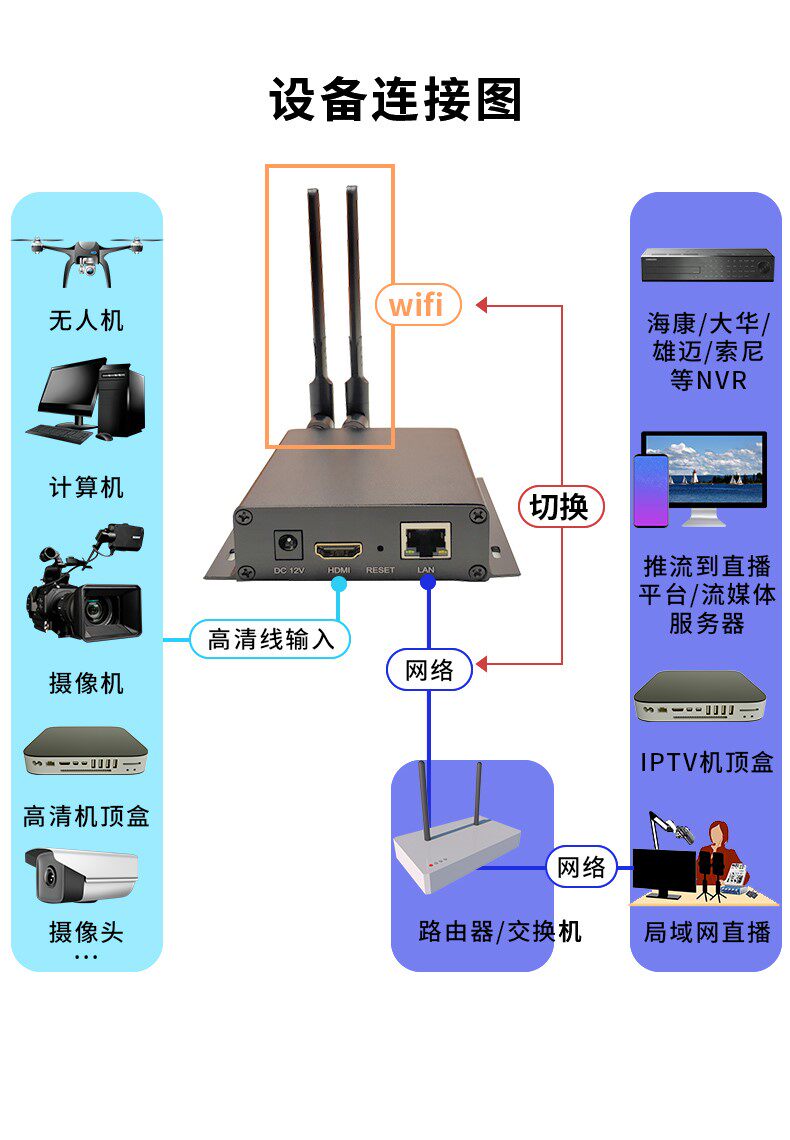 设备连接图

无人机

计算机

摄像机

高清机顶盒

摄像头
...

wifi

切换

DC 12V HDMI RESET LAN

高清线输入

网络

路由器/交换机

网络

海康/大华/雄迈/索尼等NVR

推流到直播平台/流媒体服务器

IPTV机顶盒

局域网直播