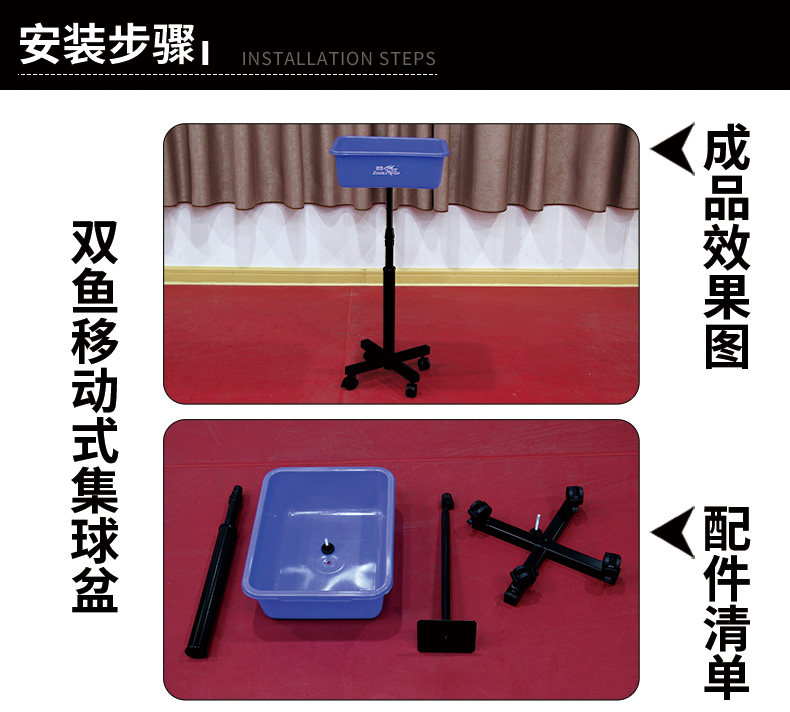 安装步骤 INSTALLATION STEPS

双鱼移动式集球盆

成品效果图

配件清单