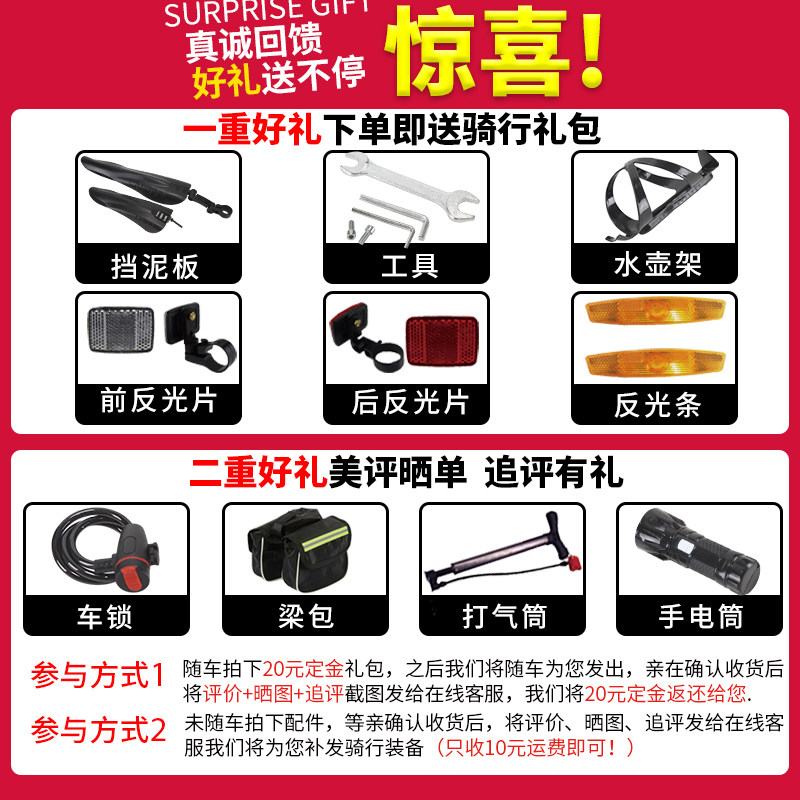 SURPRISE GIFT
真诚回馈
好礼送不停
惊喜!

一重好礼下单即送骑行礼包

挡泥板
工具
水壶架
前反光片
后反光片
反光条

二重好礼美评晒单 追评有礼

车锁
梁包
打气筒
手电筒

参与方式1 随车拍下20元定金礼包，之后我们将随车为您发出，亲在确认收货后将评价+晒图+追评截图发给在线客服，我们将20元定金返还给您.

参与方式2 未随车拍下配件，等亲确认收货后，将评价、晒图、追评发给在线客服我们将为您补发骑行装备（只收10元运费即可！）