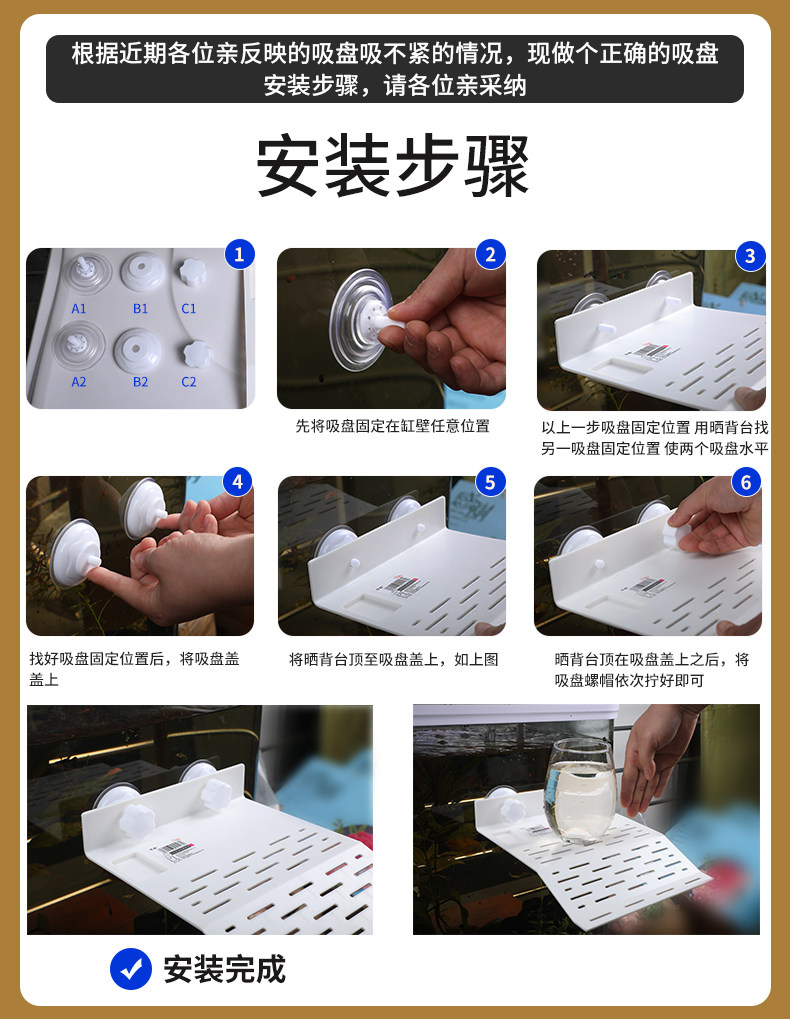 根据近期各位亲反映的吸盘吸不紧的情况，现做个正确的吸盘安装步骤，请各位亲采纳

安装步骤

1

A1 B1 C1

A2 B2 C2

2

先将吸盘固定在缸壁任意位置

3

以上一步吸盘固定位置 用晒背台找另一吸盘固定位置 使两个吸盘水平

4

找好吸盘固定位置后，将吸盘盖盖上

5

将晒背台顶至吸盘盖上，如上图

6

晒背台顶在吸盘盖上之后，将吸盘螺帽依次拧好即可

安装完成