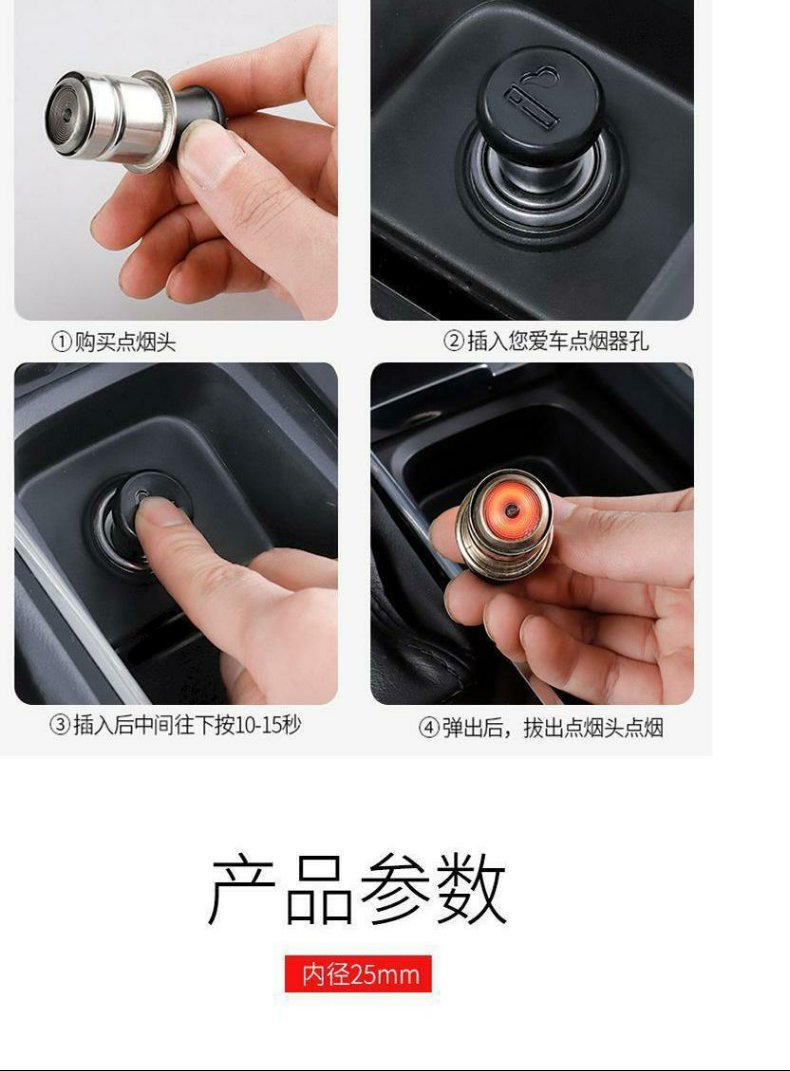 ①购买点烟头

②插入您爱车点烟器孔

③插入后中间往下按10-15秒

④弹出后，拔出点烟头点烟

产品参数

内径25mm