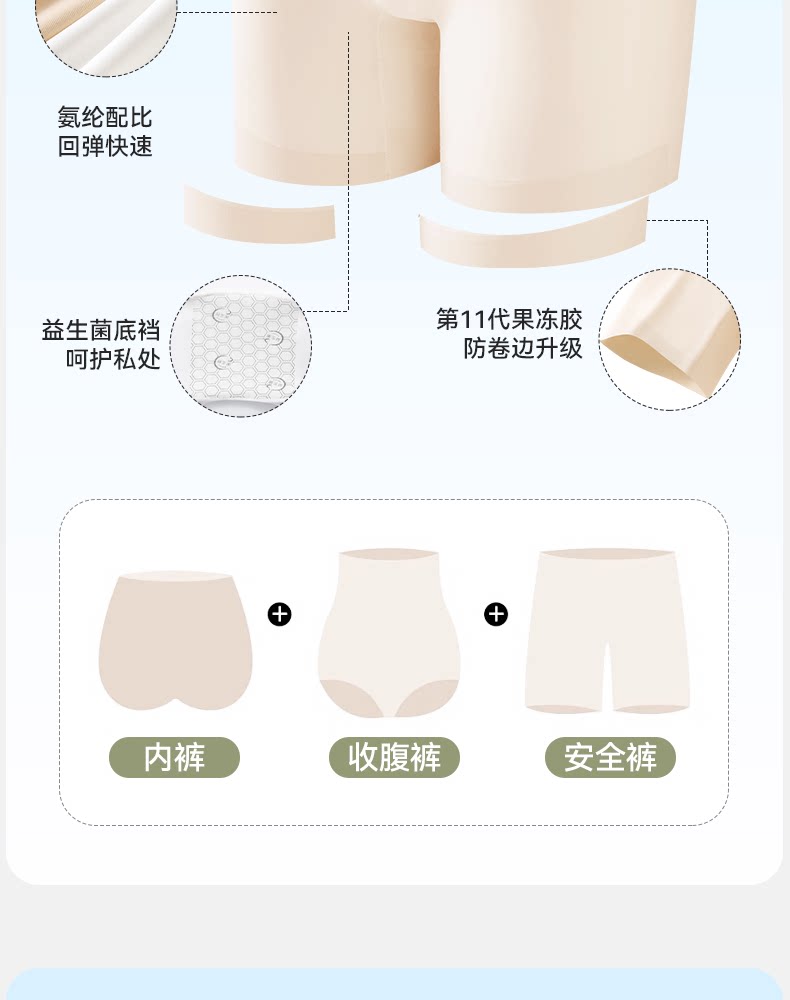 氨纶配比
回弹快速

益生菌底裆
呵护私处

第11代果冻胶
防卷边升级

内裤

收腹裤

安全裤